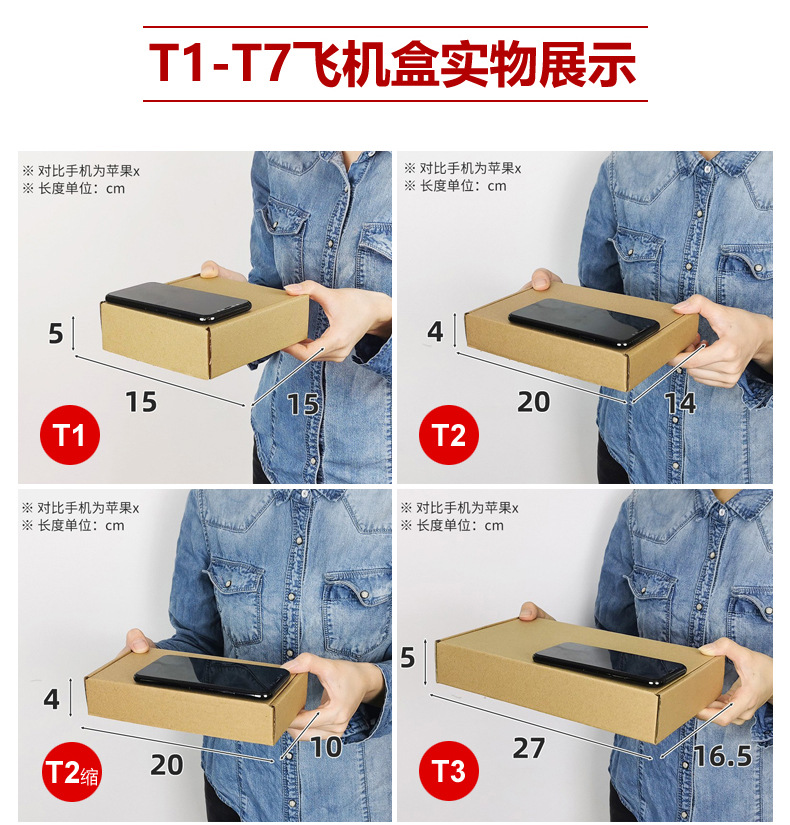 T1-T7飞机盒实物展示

※ 对比手机为苹果x
※ 长度单位：cm

5
15
15
T1

※ 对比手机为苹果x
※ 长度单位：cm

4
20
14
T2

※ 对比手机为苹果x
※ 长度单位：cm

4
20
10
T2缩

※ 对比手机为苹果x
※ 长度单位：cm

5
27
16.5
T3