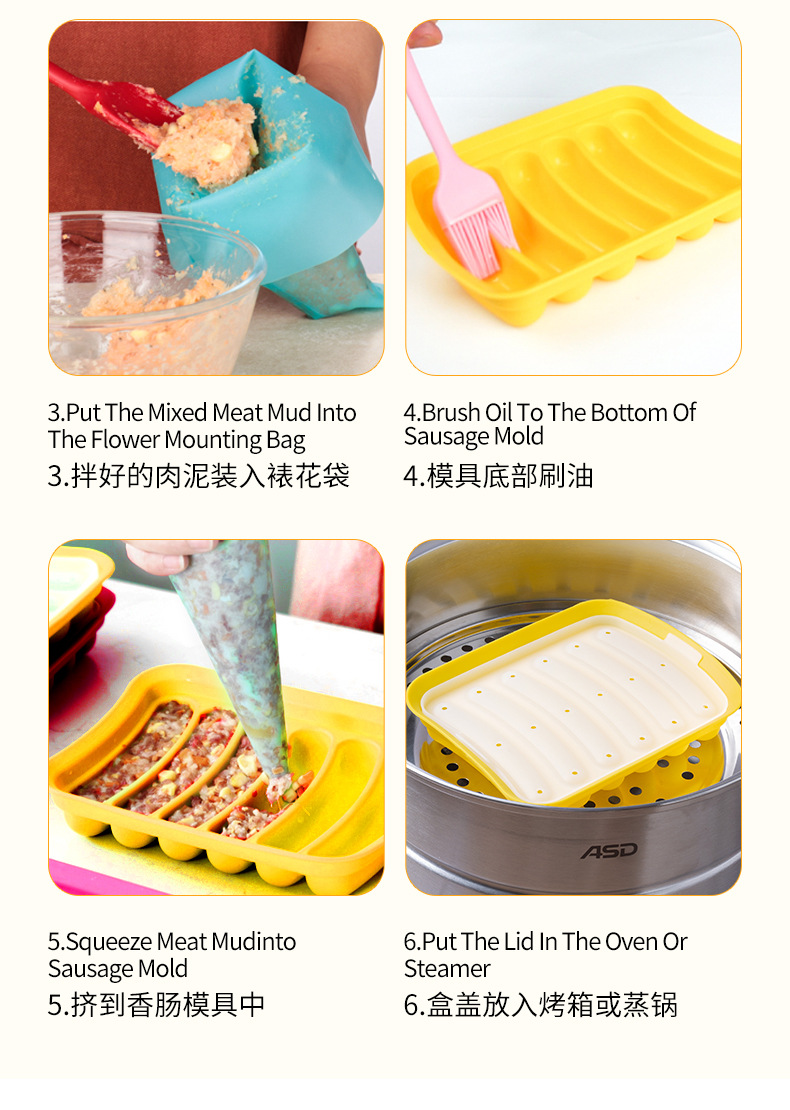 3.Put The Mixed Meat Mud Into The Flower Mounting Bag
3.拌好的肉泥装入裱花袋

4.Brush Oil To The Bottom Of Sausage Mold
4.模具底部刷油

5.Squeeze Meat Mudinto Sausage Mold
5.挤到香肠模具中

ASD

6.Put The Lid In The Oven Or Steamer
6.盒盖放入烤箱或蒸锅