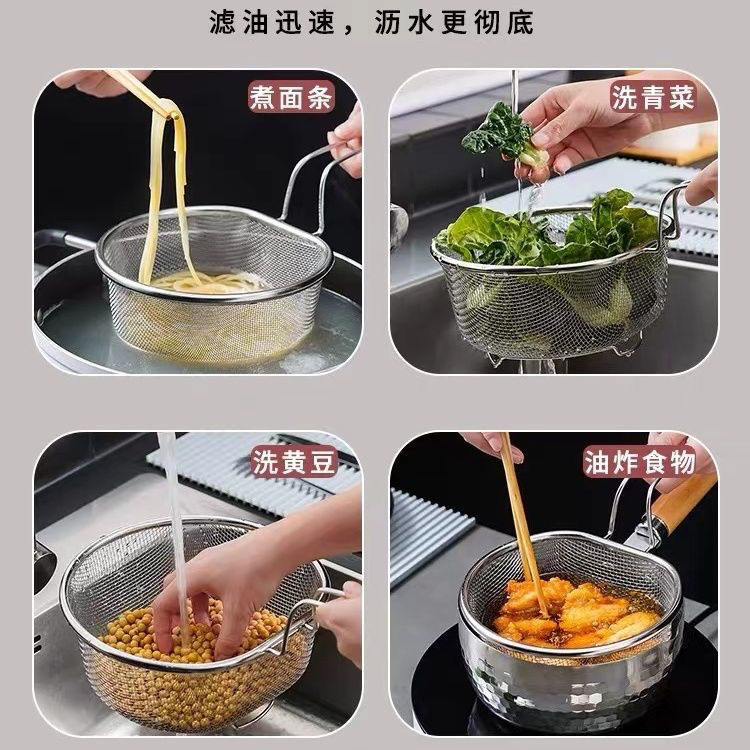 滤油迅速，沥水更彻底

煮面条

洗青菜

洗黄豆

油炸食物