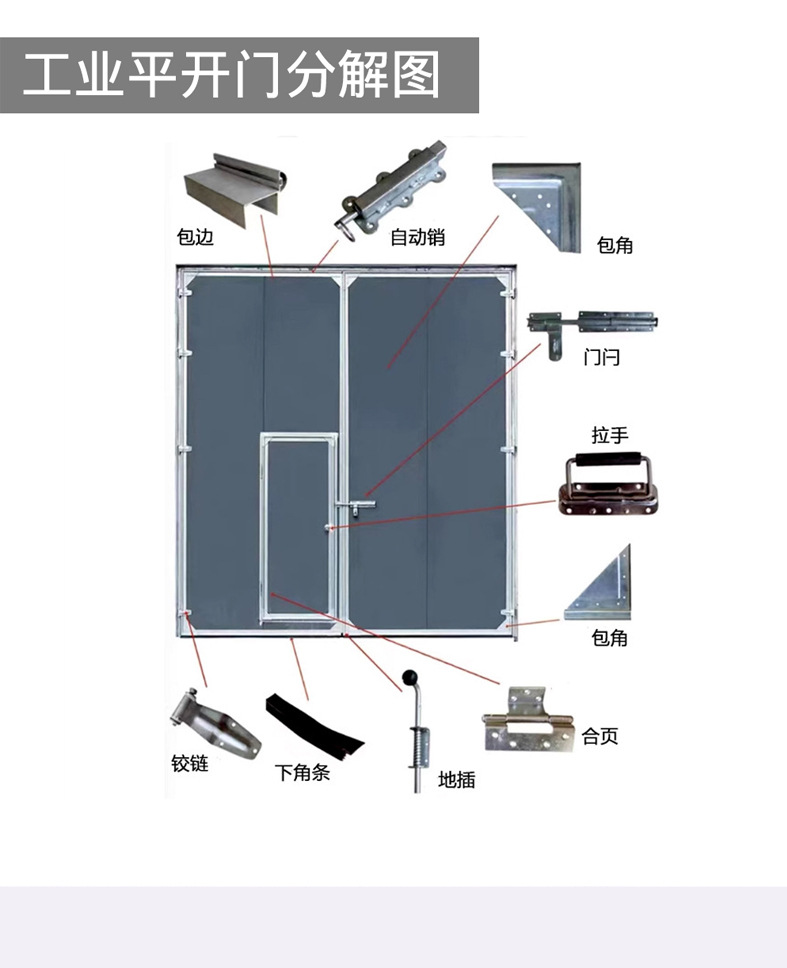 工业平开门分解图

包边

自动销

包角

门闩

拉手

包角

铰链

下角条

地插

合页