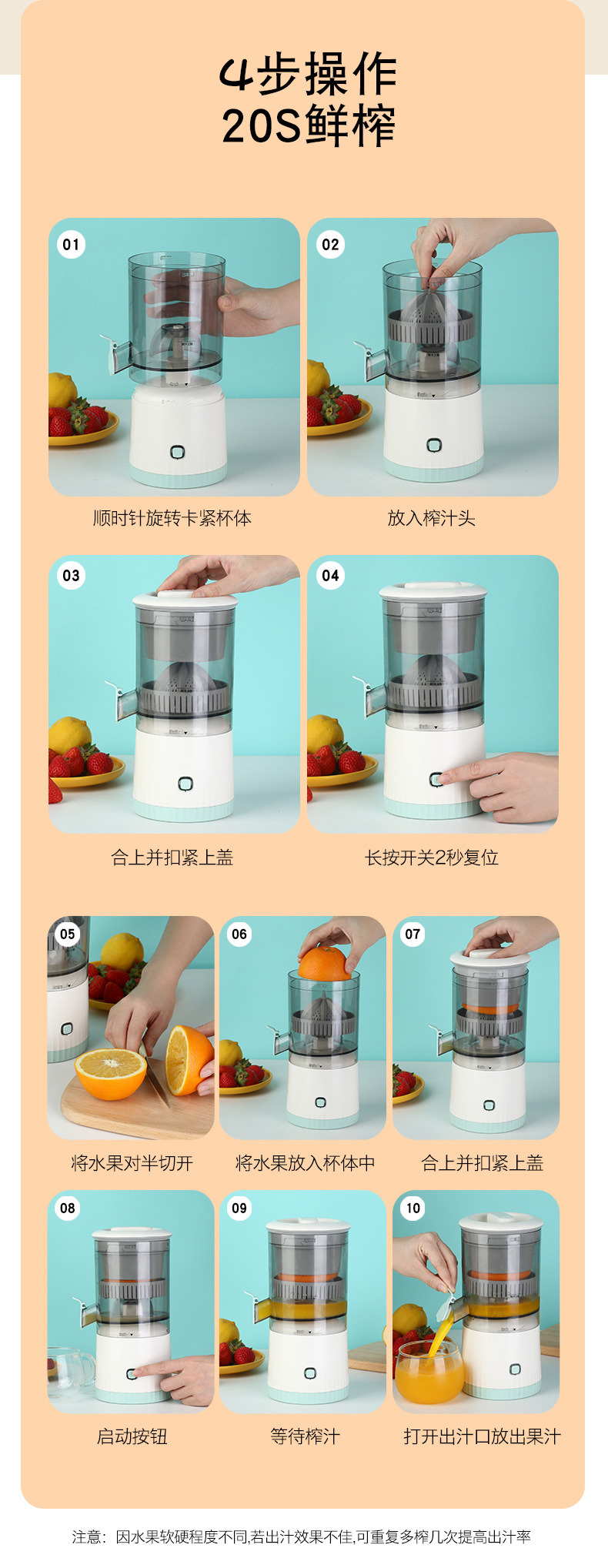 4步操作
20S鲜榨

01
顺时针旋转卡紧杯体

02
放入榨汁头

03
合上并扣紧上盖

04
长按开关2秒复位

05
将水果对半切开

06
将水果放入杯体中

07
合上并扣紧上盖

08
启动按钮

09
等待榨汁

10
打开出汁口放出果汁

注意：因水果软硬程度不同,若出汁效果不佳,可重复多榨几次提高出汁率