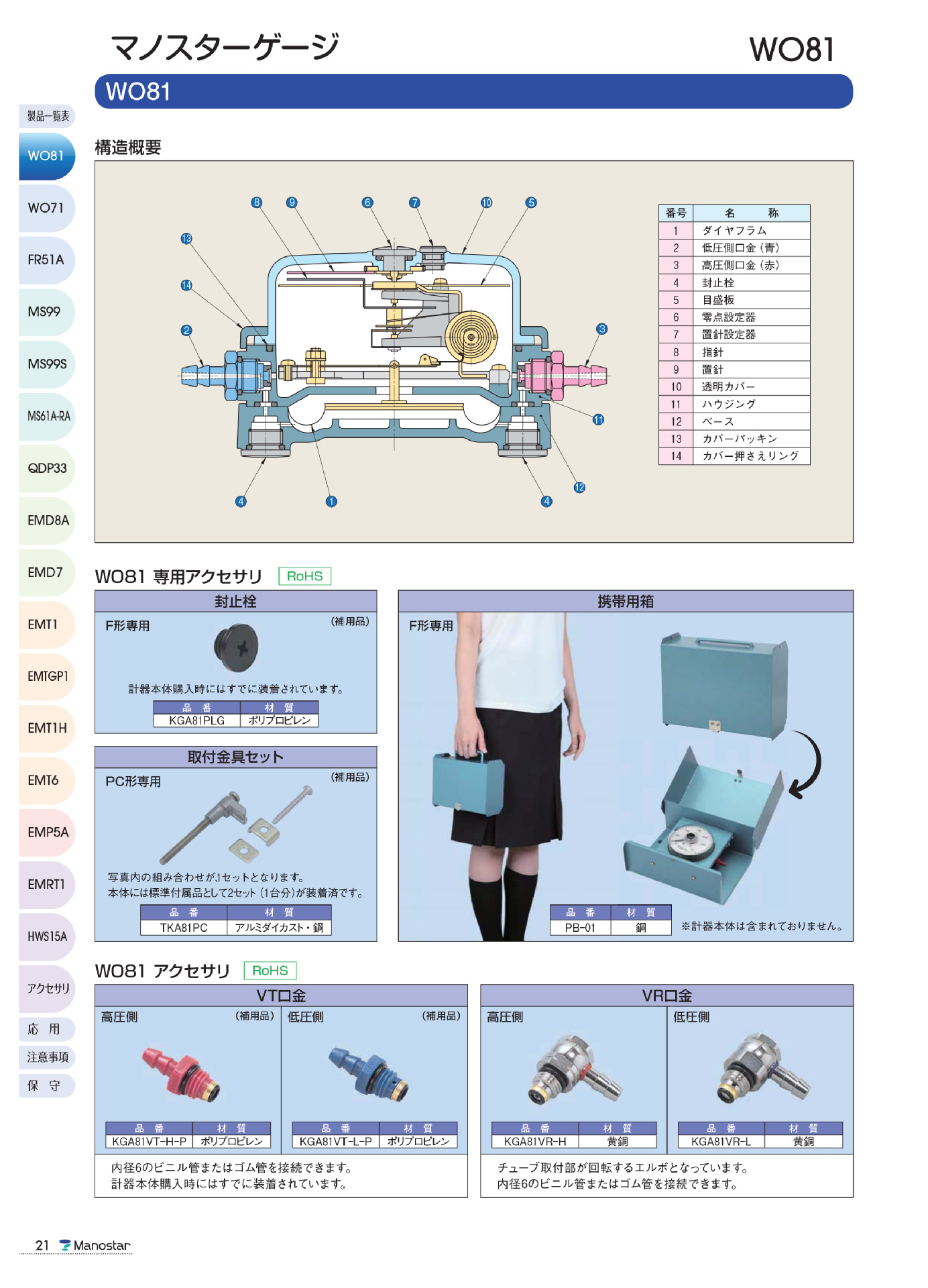 マノスターゲージ

WO81

WO81

製品一覧表
WO81
WO71
FR51A
MS99
MS99S
MS61A-RA
QDP33
EMD8A
EMD7
EMT1
EMTGP1
EMT1H
EMT6
EMP5A
EMRT1
HWS15A
アクセサリ
応　用
注意事項
保　守

構造概要

8 9 6 7 10 5
13
14
2
3
11
12
4 1 4

| 番号 | 名　　称 |
|---|---|
| 1 | ダイヤフラム |
| 2 | 低圧側口金（青） |
| 3 | 高圧側口金（赤） |
| 4 | 封止栓 |
| 5 | 目盛板 |
| 6 | 零点設定器 |
| 7 | 置針設定器 |
| 8 | 指針 |
| 9 | 置針 |
| 10 | 透明カバー |
| 11 | ハウジング |
| 12 | ベース |
| 13 | カバーパッキン |
| 14 | カバー押さえリング |

WO81 専用アクセサリ RoHS

封止栓

F形専用 （補用品）

計器本体購入時にはすでに装着されています。

| 品　番 | 材　質 |
|---|---|
| KGA81PLG | ポリプロピレン |

取付金具セット

PC形専用 （補用品）

写真内の組み合わせが1セットとなります。
本体には標準付属品として2セット（1台分）が装着済です。

| 品　番 | 材　質 |
|---|---|
| TKA81PC | アルミダイカスト・鋼 |

携帯用箱

F形専用

| 品　番 | 材　質 |
|---|---|
| PB-01 | 鋼 |

※計器本体は含まれておりません。

WO81 アクセサリ RoHS

VT口金

高圧側 （補用品）

| 品　番 | 材　質 |
|---|---|
| KGA81VT-H-P | ポリプロピレン |

低圧側 （補用品）

| 品　番 | 材　質 |
|---|---|
| KGA81VT-L-P | ポリプロピレン |

内径6のビニル管またはゴム管を接続できます。
計器本体購入時にはすでに装着されています。

VR口金

高圧側

| 品　番 | 材　質 |
|---|---|
| KGA81VR-H | 黄銅 |

低圧側

| 品　番 | 材　質 |
|---|---|
| KGA81VR-L | 黄銅 |

チューブ取付部が回転するエルボとなっています。
内径6のビニル管またはゴム管を接続できます。

21 Manostar