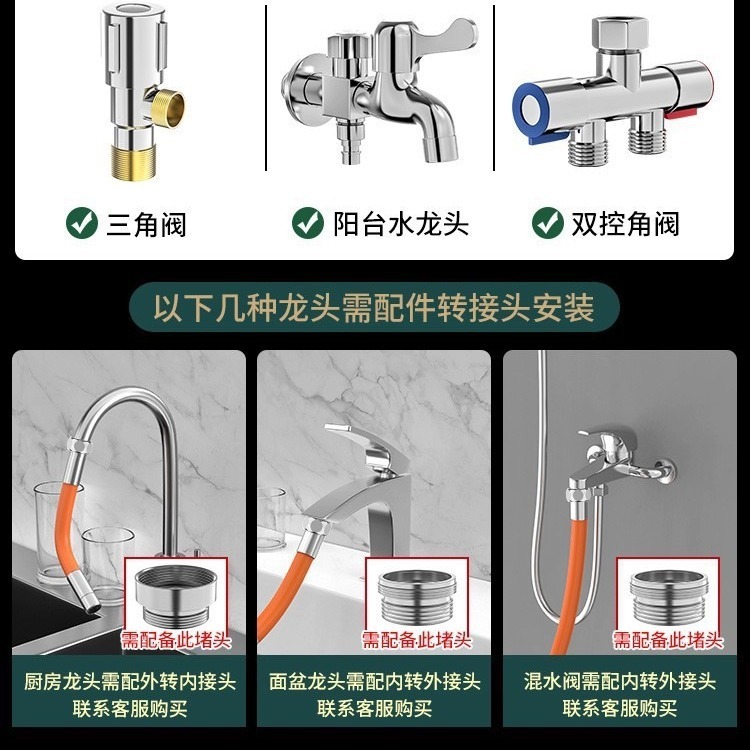 三角阀

阳台水龙头

双控角阀

以下几种龙头需配件转接头安装

需配备此堵头

厨房龙头需配外转内接头
联系客服购买

需配备此堵头

面盆龙头需配内转外接头
联系客服购买

需配备此堵头

混水阀需配内转外接头
联系客服购买