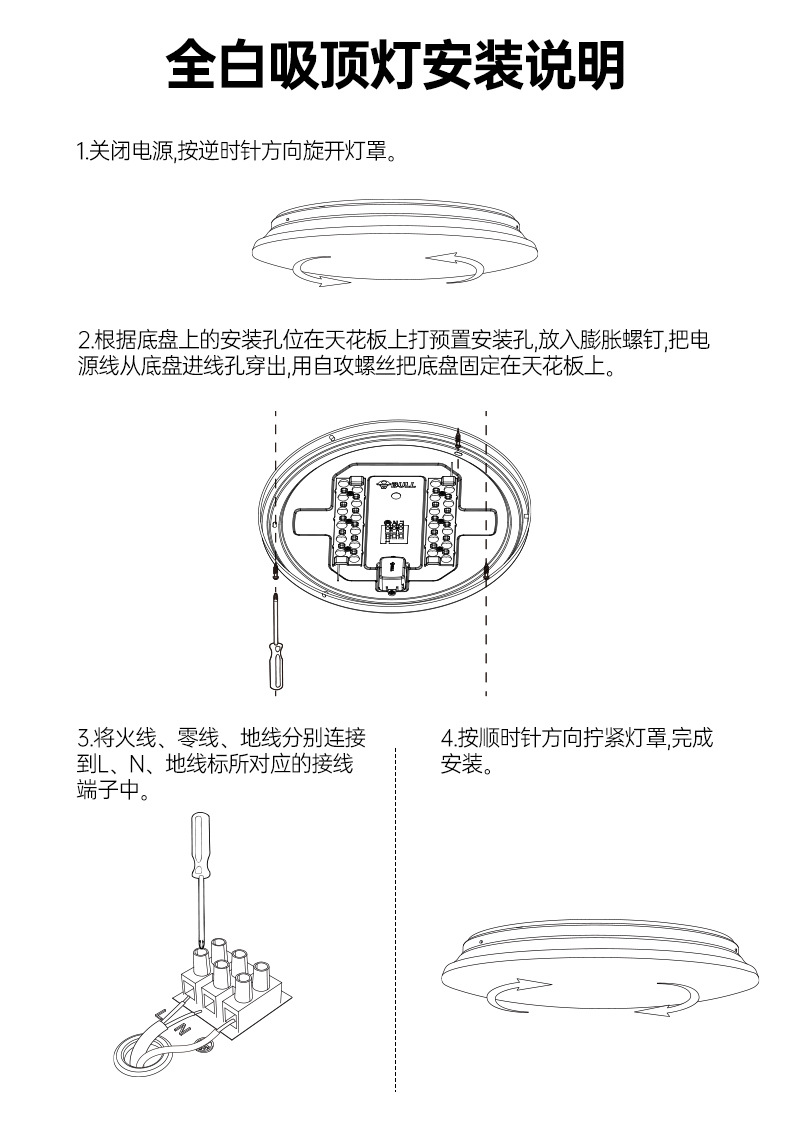 全白吸顶灯安装说明

1.关闭电源,按逆时针方向旋开灯罩。

2.根据底盘上的安装孔位在天花板上打预置安装孔,放入膨胀螺钉,把电源线从底盘进线孔穿出,用自攻螺丝把底盘固定在天花板上。

BULL

3.将火线、零线、地线分别连接到L、N、地线标所对应的接线端子中。

L N

4.按顺时针方向拧紧灯罩,完成安装。