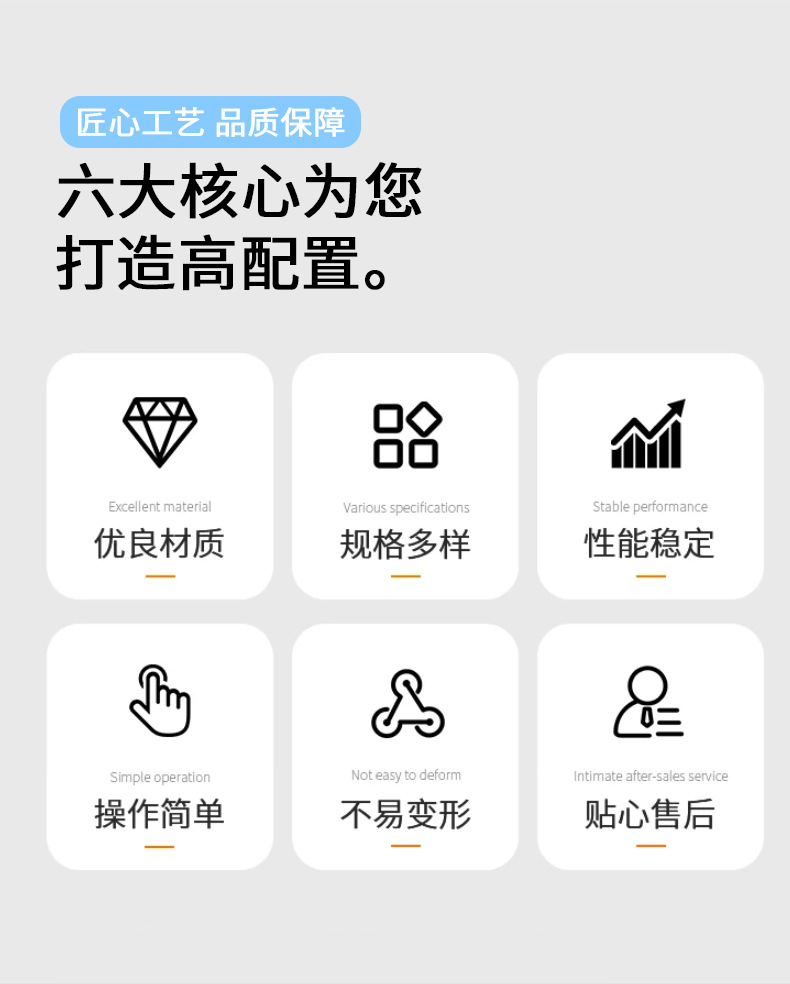 匠心工艺 品质保障

六大核心为您
打造高配置。

Excellent material
优良材质

Various specifications
规格多样

Stable performance
性能稳定

Simple operation
操作简单

Not easy to deform
不易变形

Intimate after-sales service
贴心售后