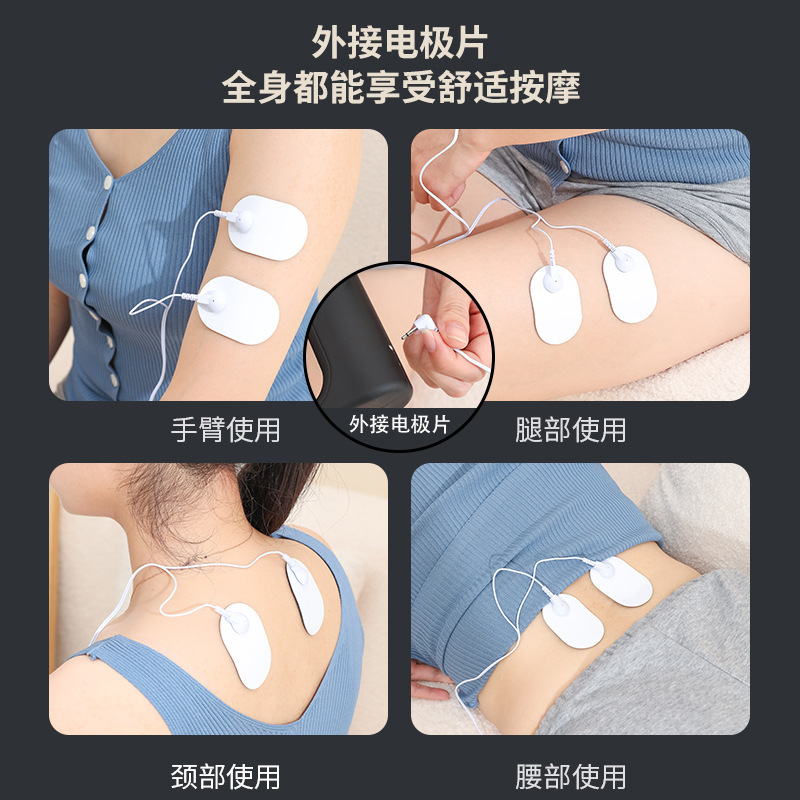 外接电极片
全身都能享受舒适按摩

手臂使用

外接电极片

腿部使用

颈部使用

腰部使用