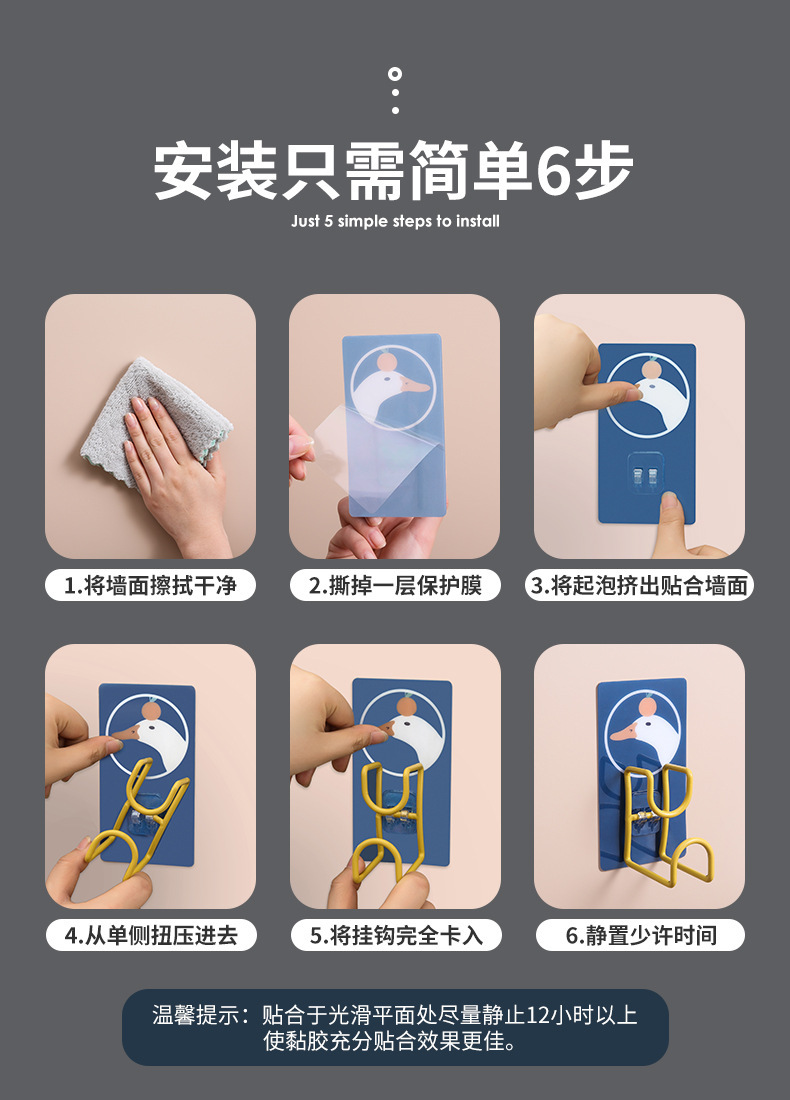 安装只需简单6步
Just 5 simple steps to install

1.将墙面擦拭干净

2.撕掉一层保护膜

3.将起泡挤出贴合墙面

4.从单侧扭压进去

5.将挂钩完全卡入

6.静置少许时间

温馨提示：贴合于光滑平面处尽量静止12小时以上使黏胶充分贴合效果更佳。