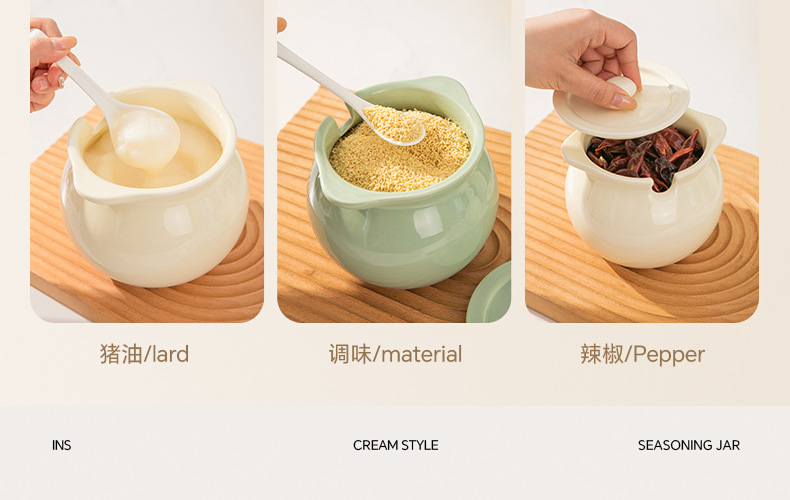 猪油/lard

调味/material

辣椒/Pepper

INS

CREAM STYLE

SEASONING JAR