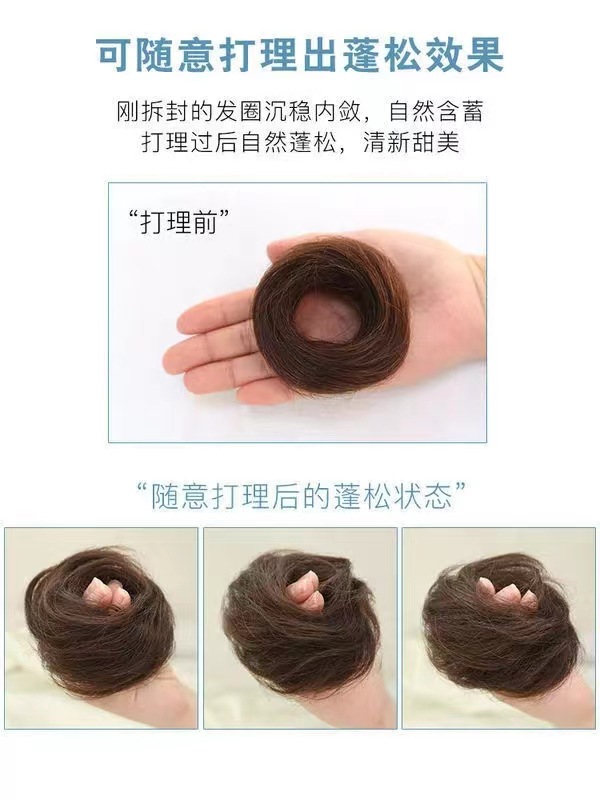 可随意打理出蓬松效果

刚拆封的发圈沉稳内敛，自然含蓄
打理过后自然蓬松，清新甜美

“打理前”

“随意打理后的蓬松状态”