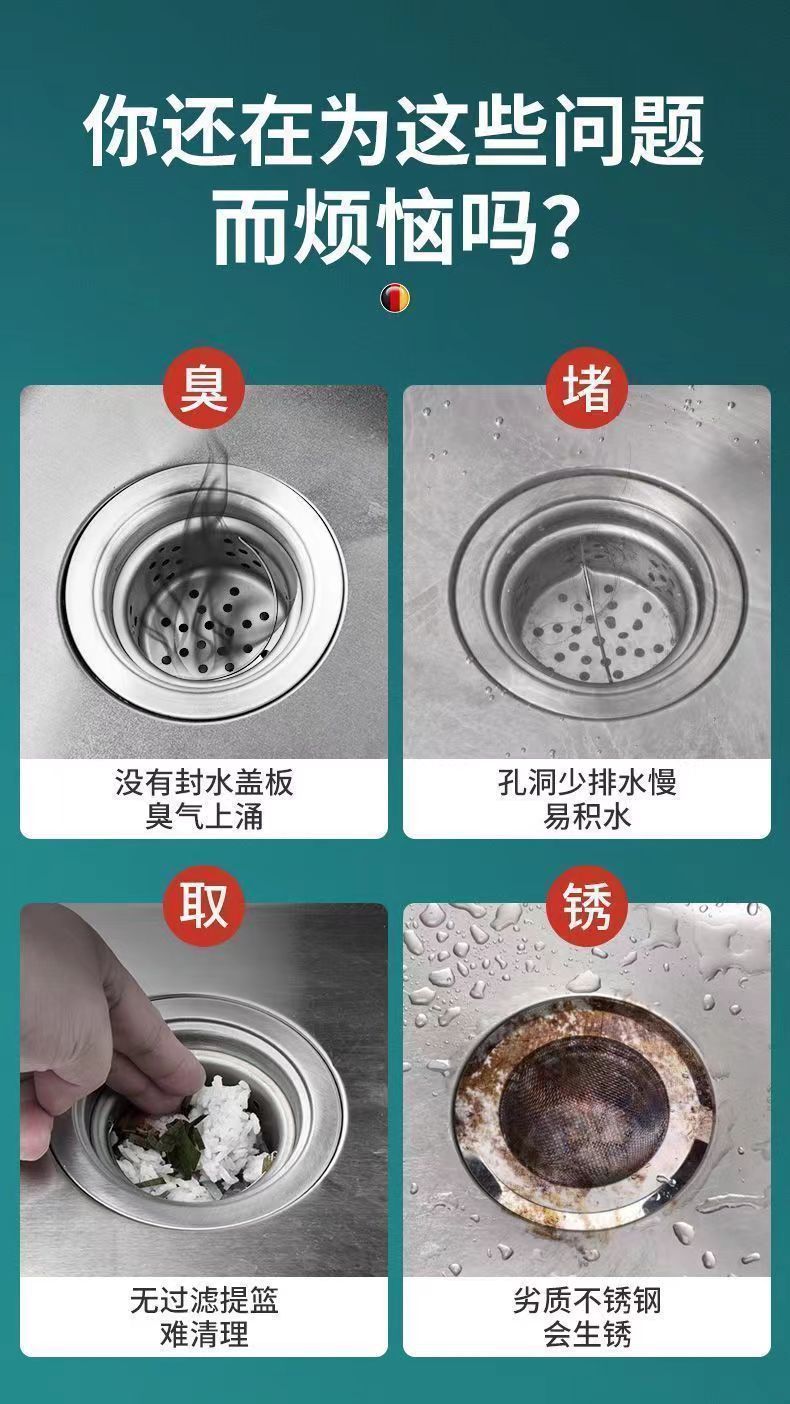 你还在为这些问题而烦恼吗？

臭

没有封水盖板
臭气上涌

堵

孔洞少排水慢
易积水

取

无过滤提篮
难清理

锈

劣质不锈钢
会生锈