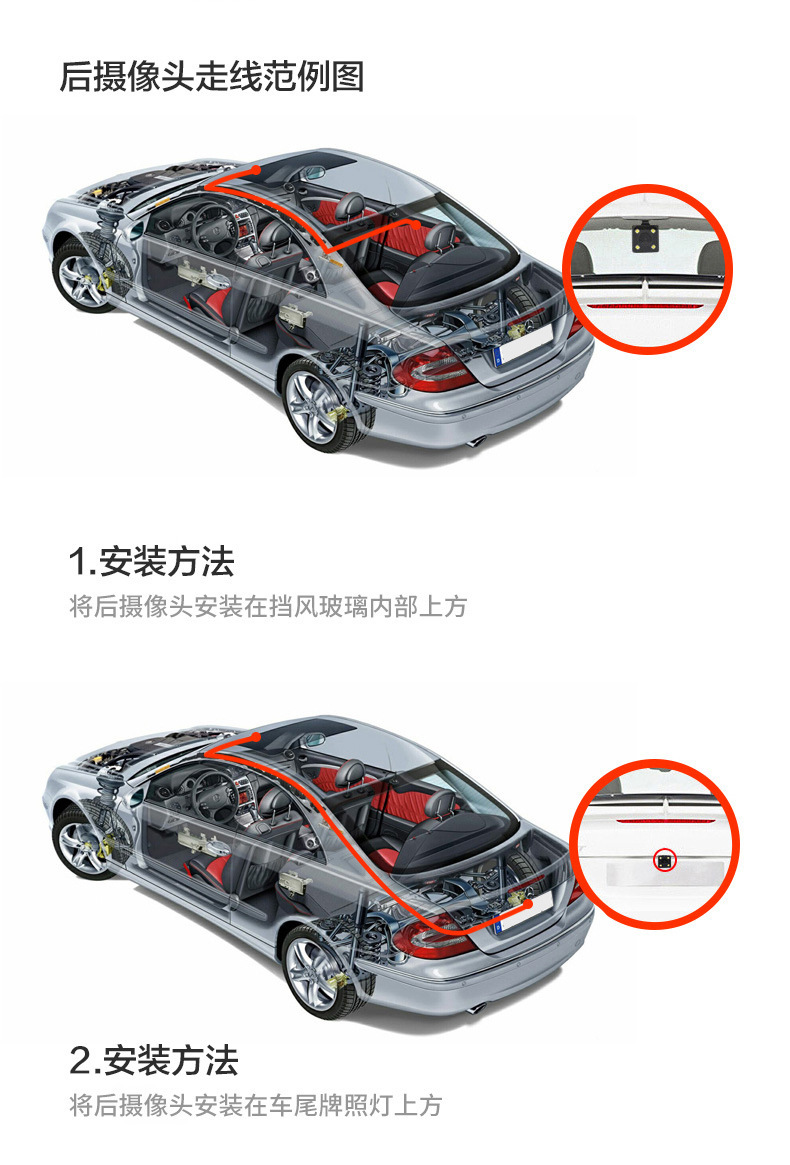 后摄像头走线范例图

1.安装方法

将后摄像头安装在挡风玻璃内部上方

2.安装方法

将后摄像头安装在车尾牌照灯上方