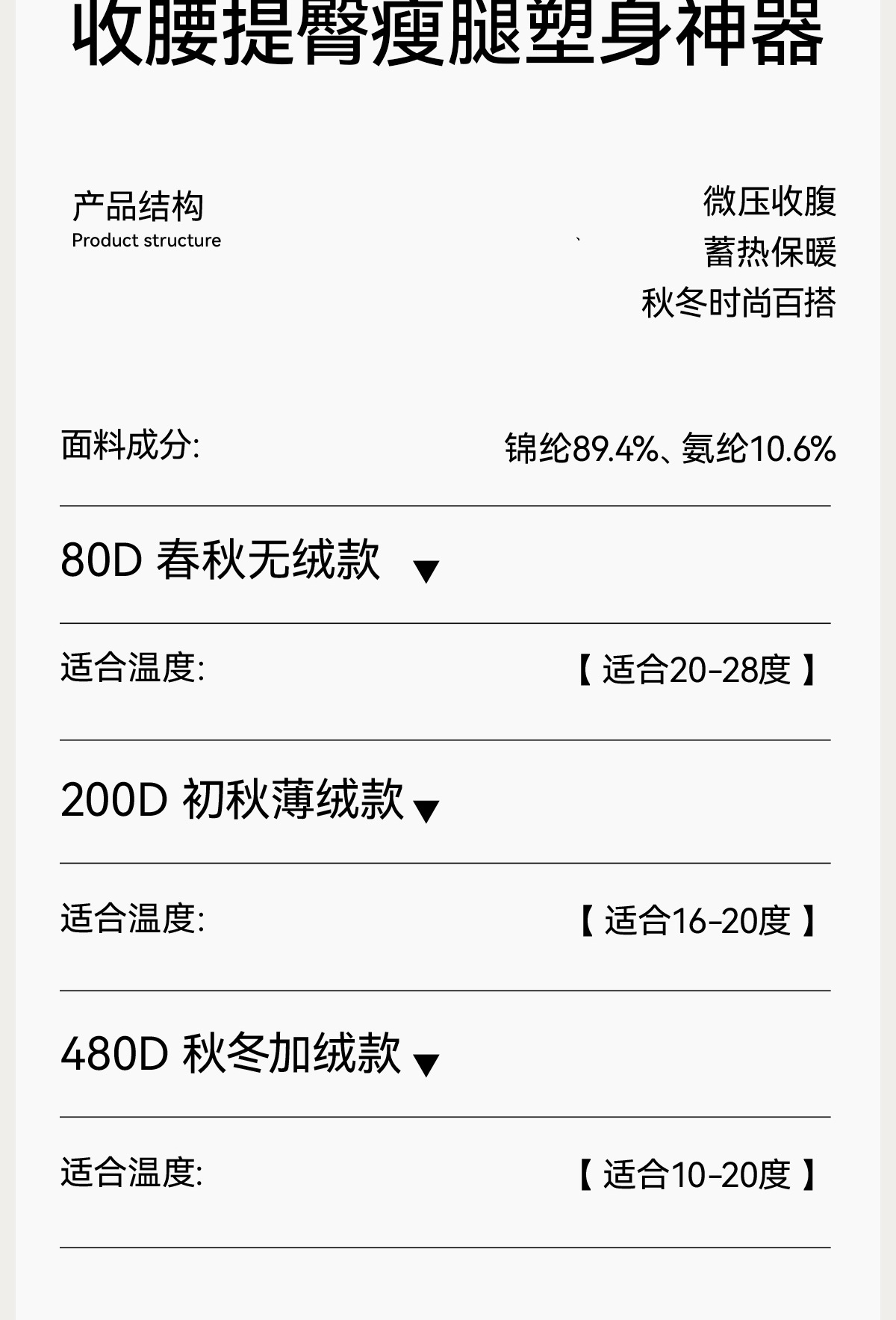 收腰提臀瘦腿塑身神器

产品结构
Product structure

微压收腹
蓄热保暖
秋冬时尚百搭

面料成分:

锦纶89.4%、氨纶10.6%

80D 春秋无绒款 ▼

适合温度:

【适合20-28度】

200D 初秋薄绒款 ▼

适合温度:

【适合16-20度】

480D 秋冬加绒款 ▼

适合温度:

【适合10-20度】