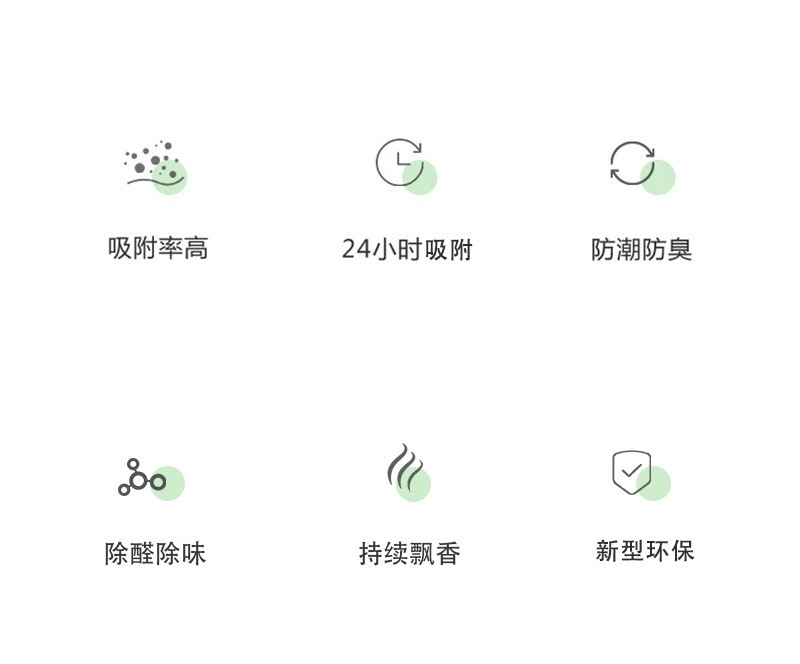 吸附率高

24小时吸附

防潮防臭

除醛除味

持续飘香

新型环保