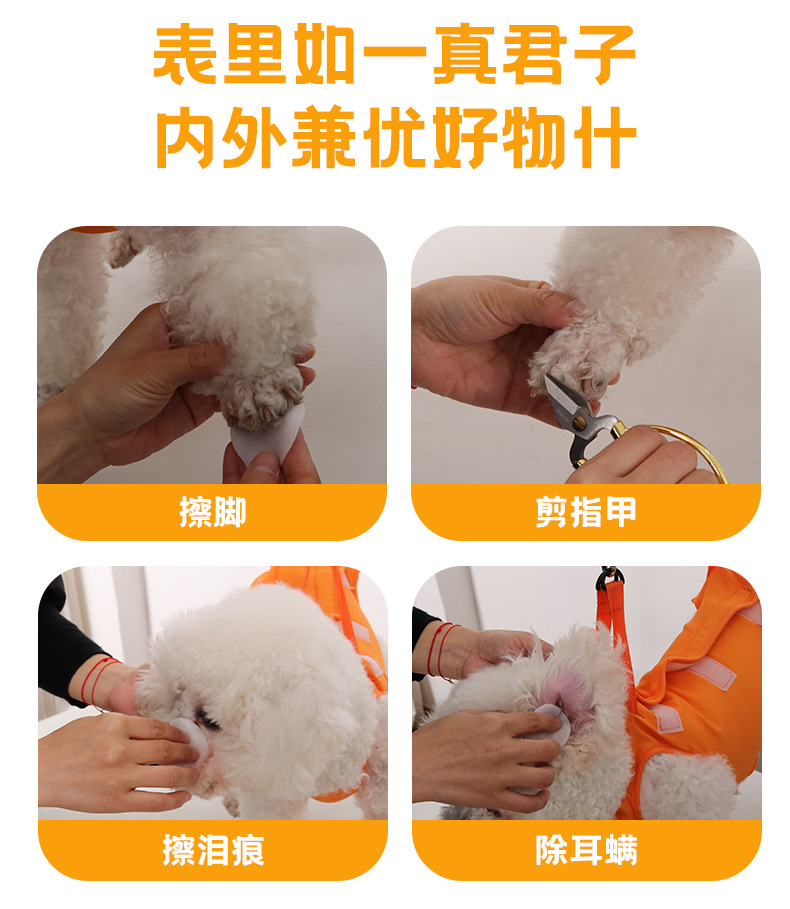 表里如一真君子
内外兼优好物什

擦脚

剪指甲

擦泪痕

除耳螨