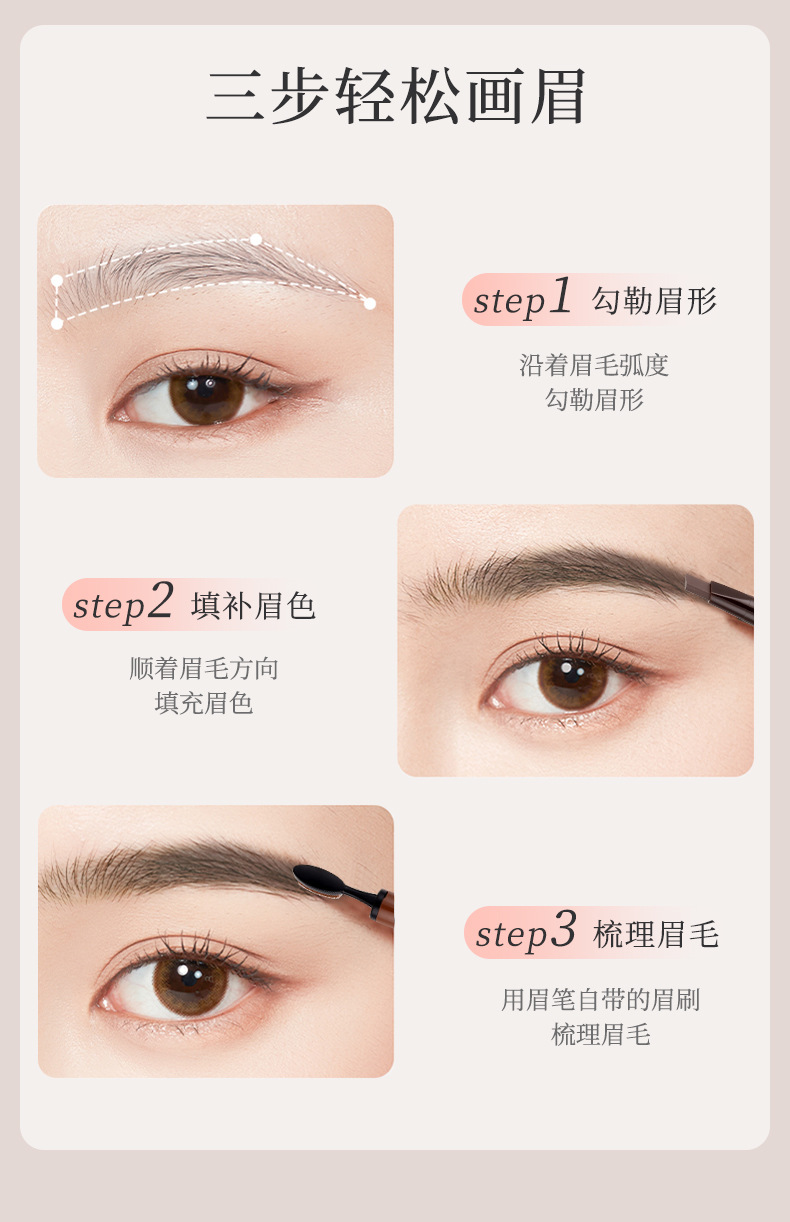 三步轻松画眉

step1 勾勒眉形

沿着眉毛弧度
勾勒眉形

step2 填补眉色

顺着眉毛方向
填充眉色

step3 梳理眉毛

用眉笔自带的眉刷
梳理眉毛