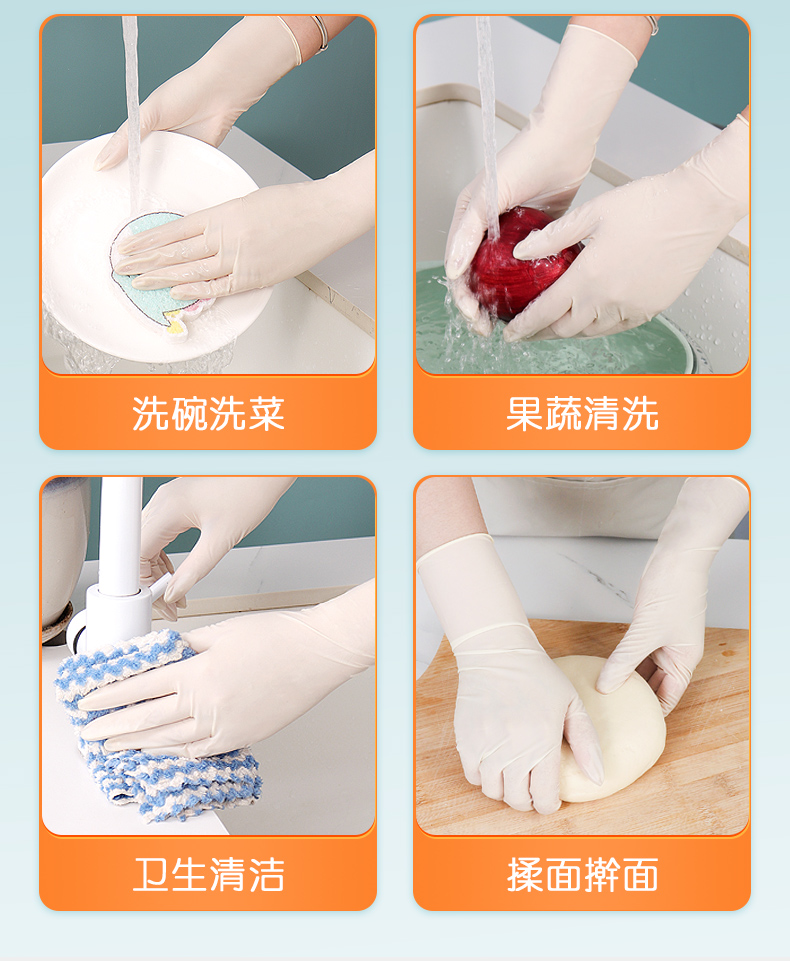 洗碗洗菜

果蔬清洗

卫生清洁

揉面擀面