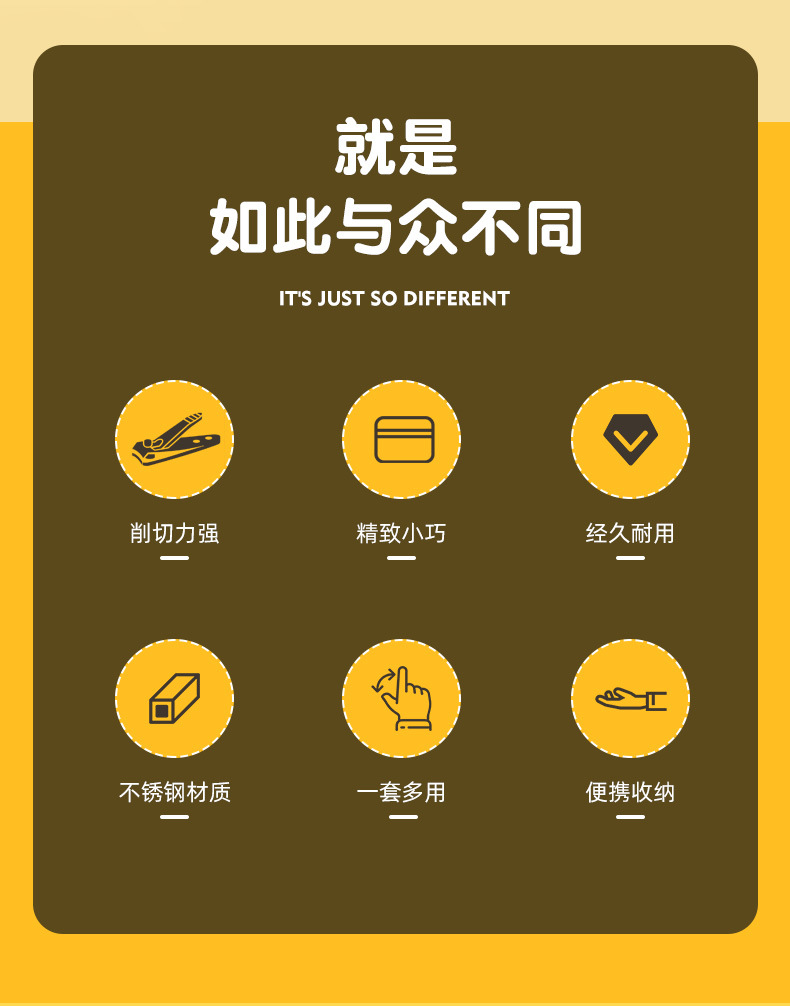 就是
如此与众不同

IT'S JUST SO DIFFERENT

削切力强

精致小巧

经久耐用

不锈钢材质

一套多用

便携收纳