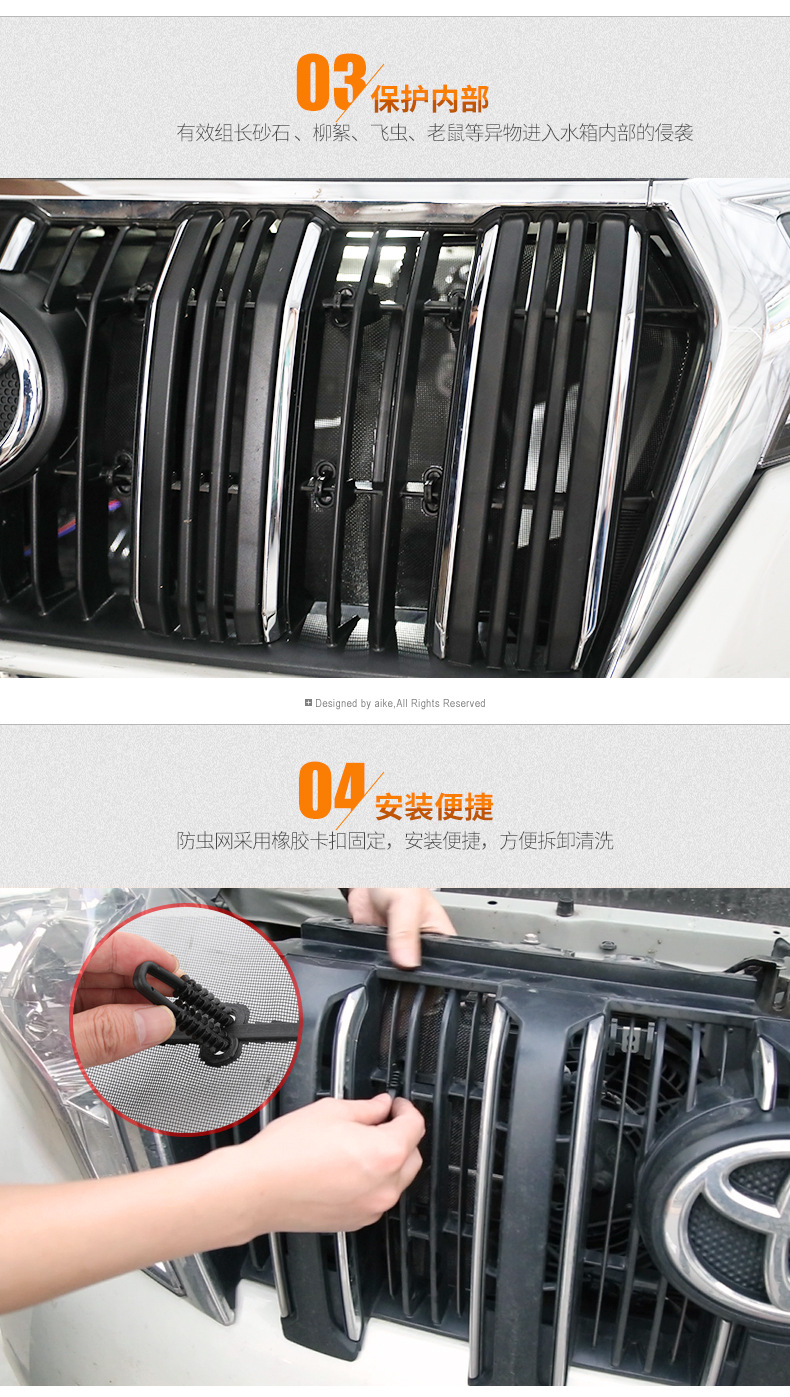 03 保护内部
有效组长砂石、柳絮、飞虫、老鼠等异物进入水箱内部的侵袭

Designed by aike,All Rights Reserved

04 安装便捷
防虫网采用橡胶卡扣固定，安装便捷，方便拆卸清洗