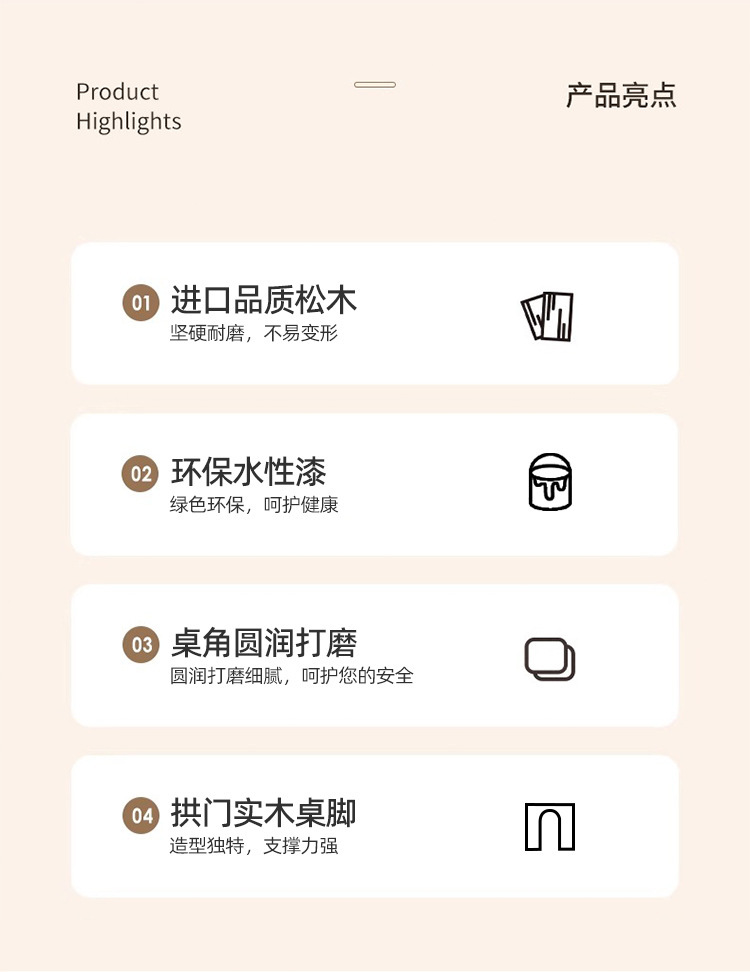 Product
Highlights

产品亮点

01 进口品质松木
坚硬耐磨，不易变形

02 环保水性漆
绿色环保，呵护健康

03 桌角圆润打磨
圆润打磨细腻，呵护您的安全

04 拱门实木桌脚
造型独特，支撑力强