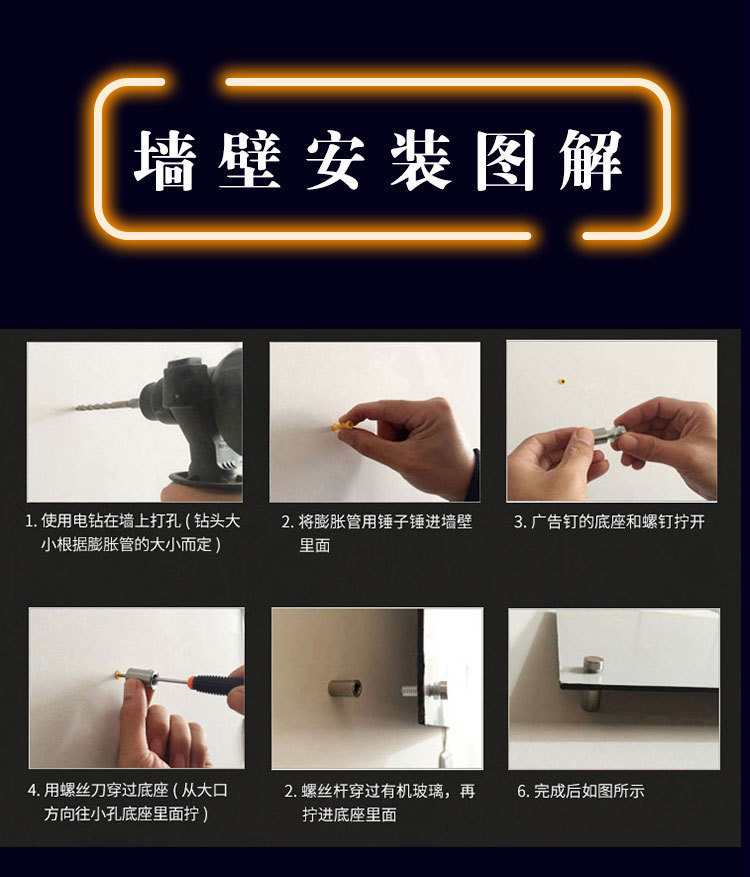 墙壁安装图解

1. 使用电钻在墙上打孔（钻头大小根据膨胀管的大小而定）

2. 将膨胀管用锤子锤进墙壁里面

3. 广告钉的底座和螺钉拧开

4. 用螺丝刀穿过底座（从大口方向往小孔底座里面拧）

2. 螺丝杆穿过有机玻璃，再拧进底座里面

6. 完成后如图所示