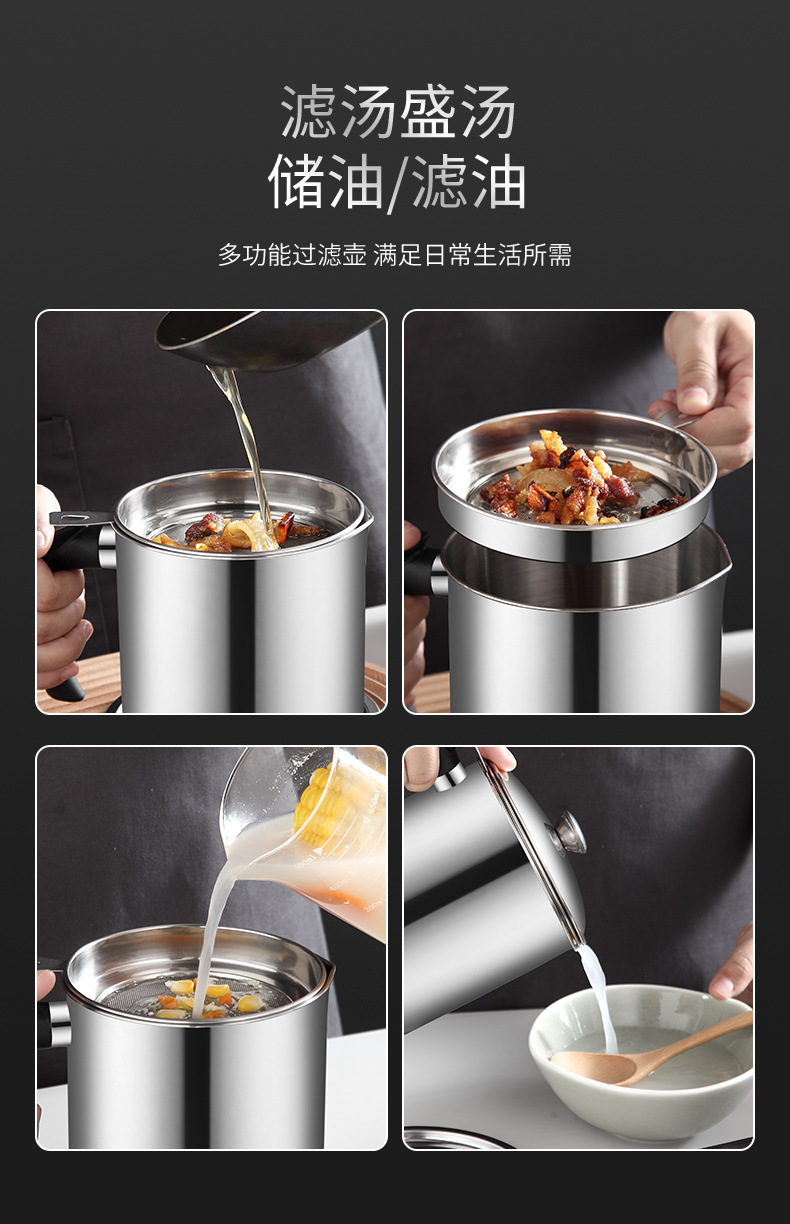 滤汤盛汤
储油/滤油

多功能过滤壶 满足日常生活所需