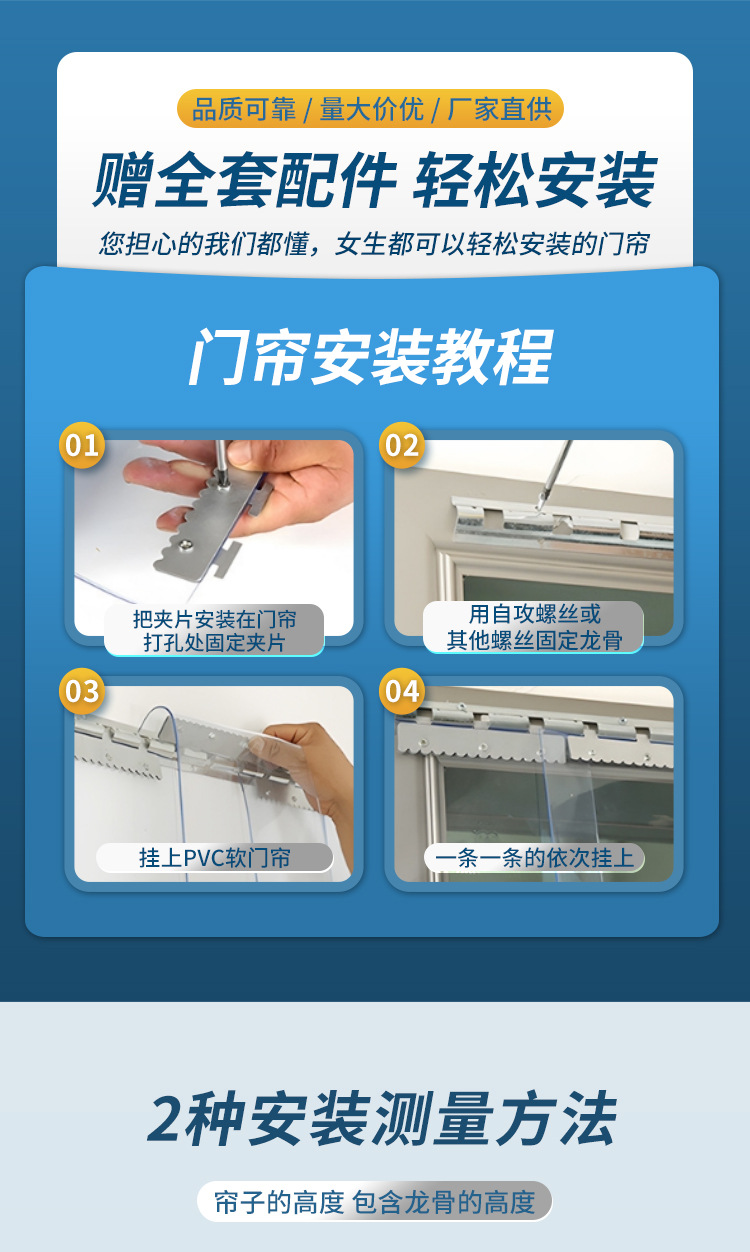 品质可靠 / 量大价优 / 厂家直供

赠全套配件 轻松安装

您担心的我们都懂，女生都可以轻松安装的门帘

门帘安装教程

01
把夹片安装在门帘打孔处固定夹片

02
用自攻螺丝或其他螺丝固定龙骨

03
挂上PVC软门帘

04
一条一条的依次挂上

2种安装测量方法

帘子的高度 包含龙骨的高度