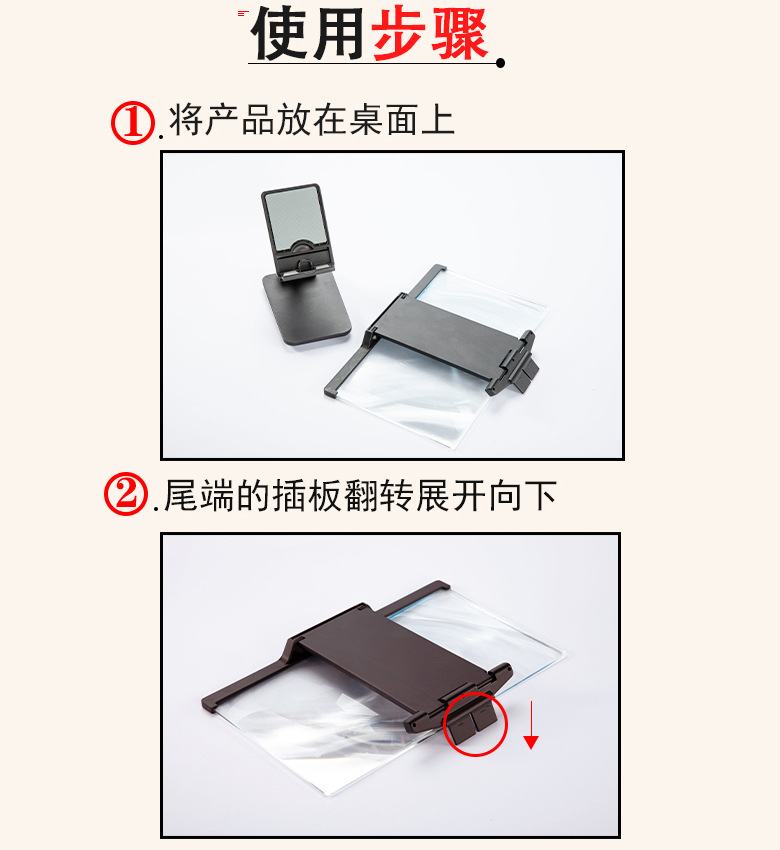 使用步骤

①.将产品放在桌面上

②.尾端的插板翻转展开向下