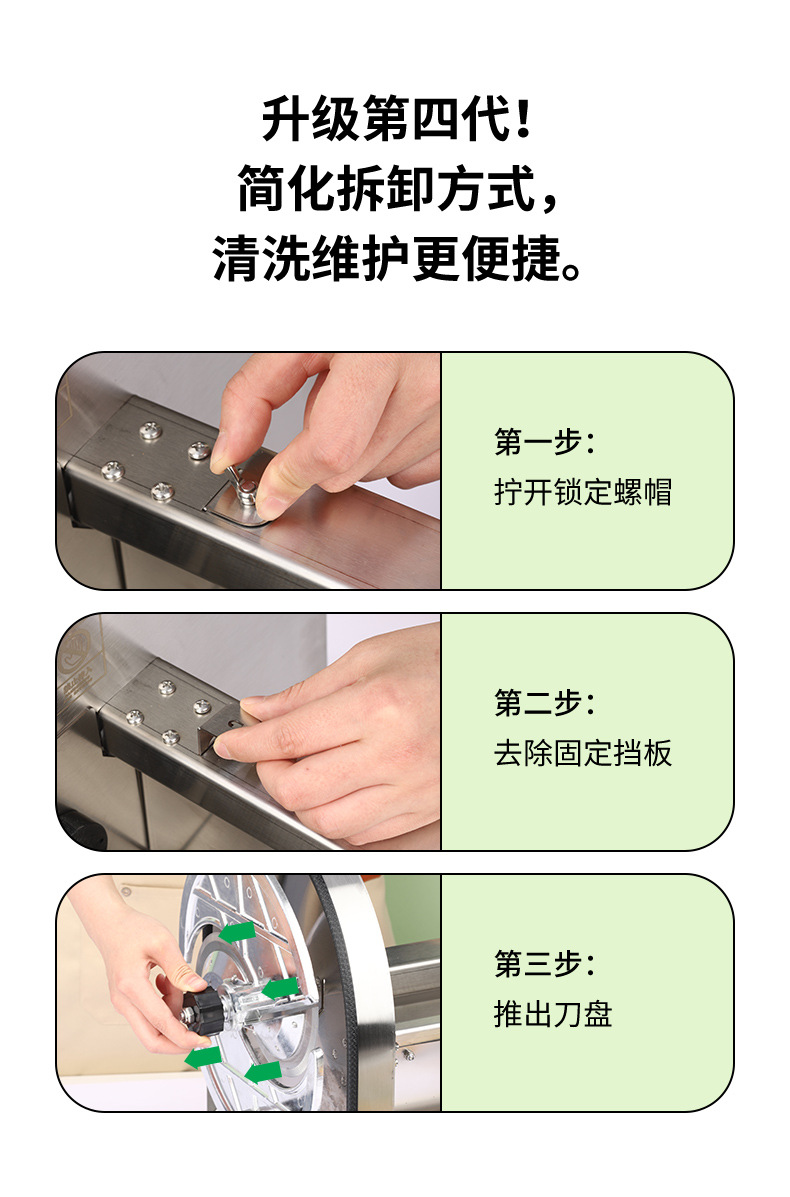 升级第四代！
简化拆卸方式，
清洗维护更便捷。

第一步：
拧开锁定螺帽

第二步：
去除固定挡板

第三步：
推出刀盘