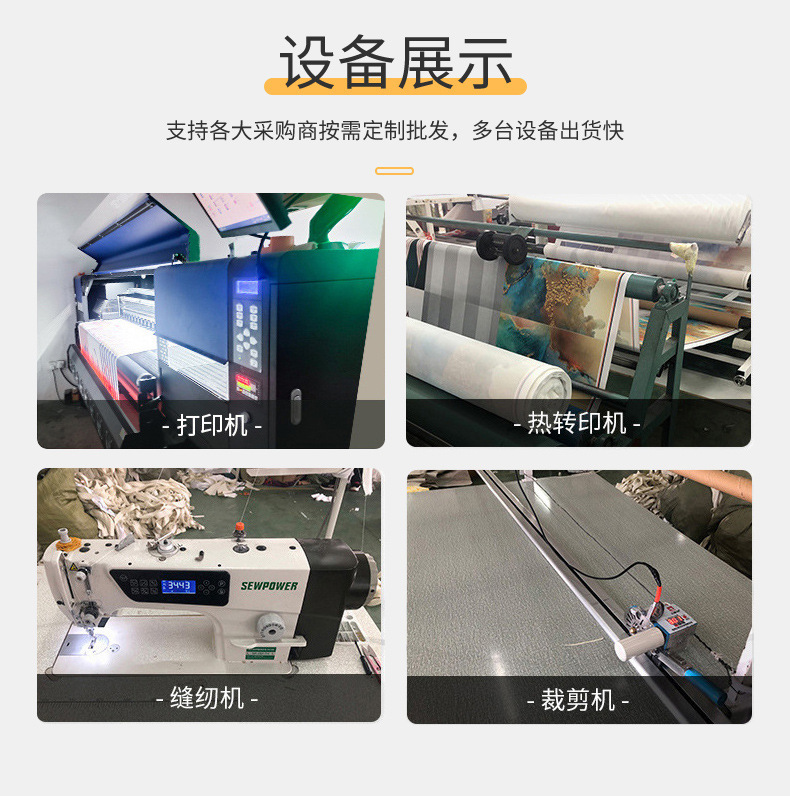 设备展示

支持各大采购商按需定制批发，多台设备出货快

- 打印机 -

- 热转印机 -

3443

SEWPOWER

- 缝纫机 -

- 裁剪机 -