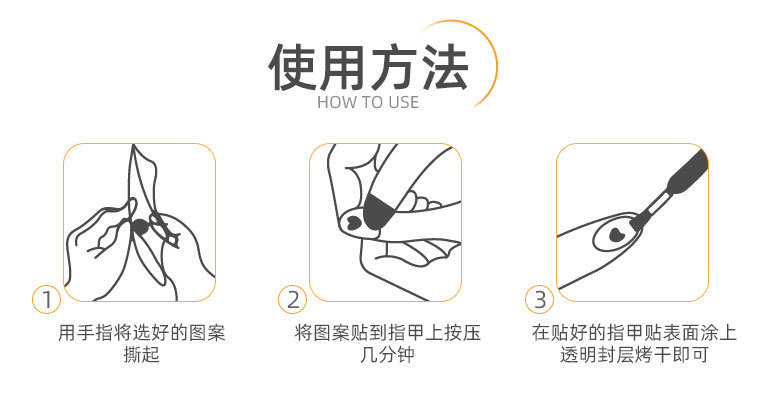 使用方法
HOW TO USE

1
用手指将选好的图案撕起

2
将图案贴到指甲上按压几分钟

3
在贴好的指甲贴表面涂上透明封层烤干即可