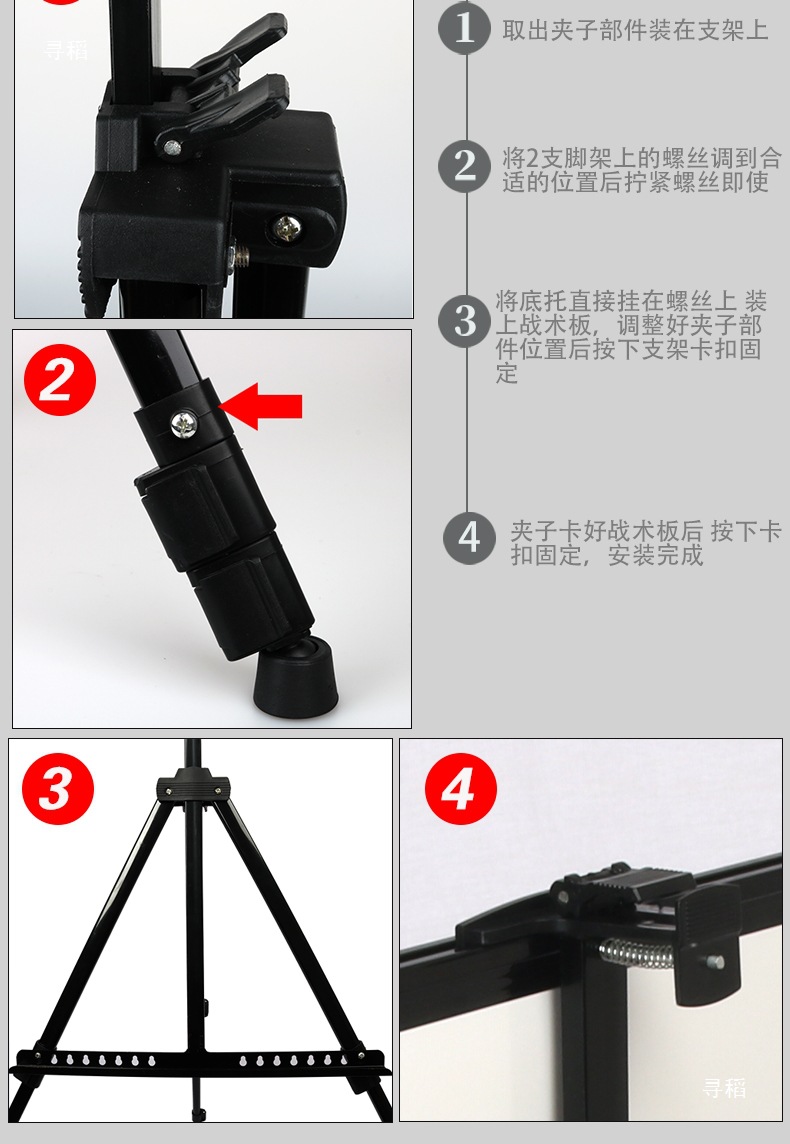 寻稻

1 取出夹子部件装在支架上

2 将2支脚架上的螺丝调到合适的位置后拧紧螺丝即使

3 将底托直接挂在螺丝上 装上战术板，调整好夹子部件位置后按下支架卡扣固定

4 夹子卡好战术板后 按下卡扣固定，安装完成

2

3

4

寻稻