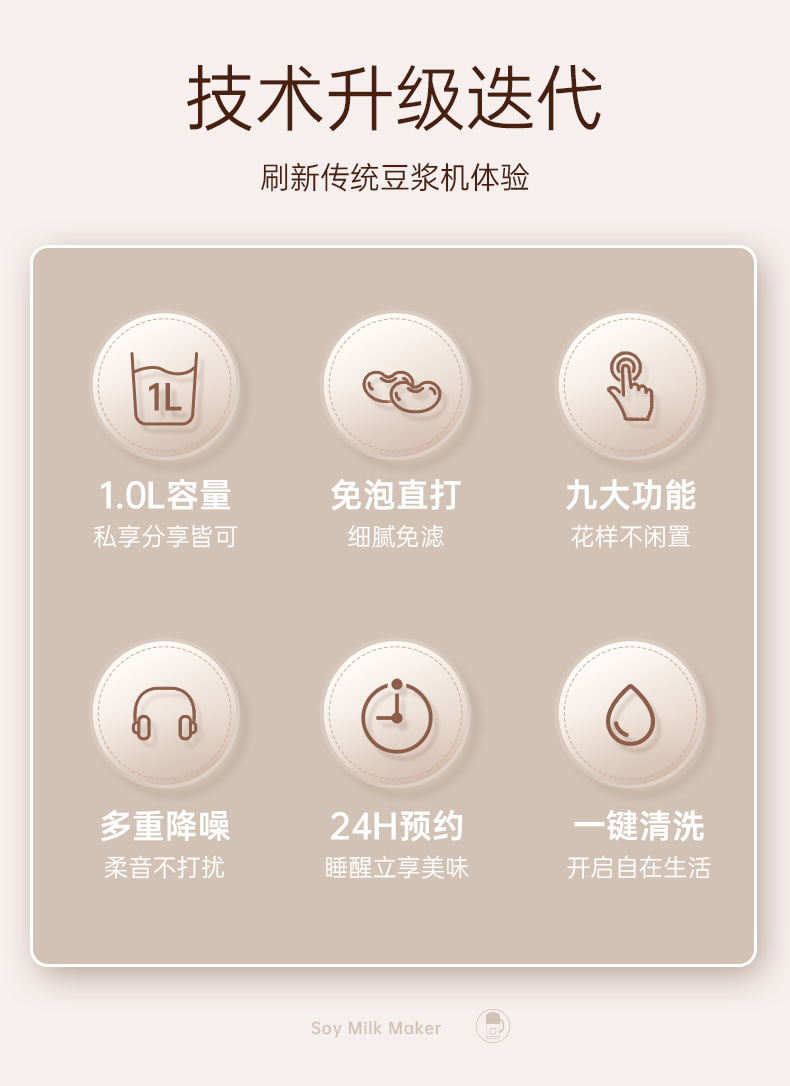 技术升级迭代

刷新传统豆浆机体验

1L

1.0L容量
私享分享皆可

免泡直打
细腻免滤

九大功能
花样不闲置

多重降噪
柔音不打扰

24H预约
睡醒立享美味

一键清洗
开启自在生活

Soy Milk Maker