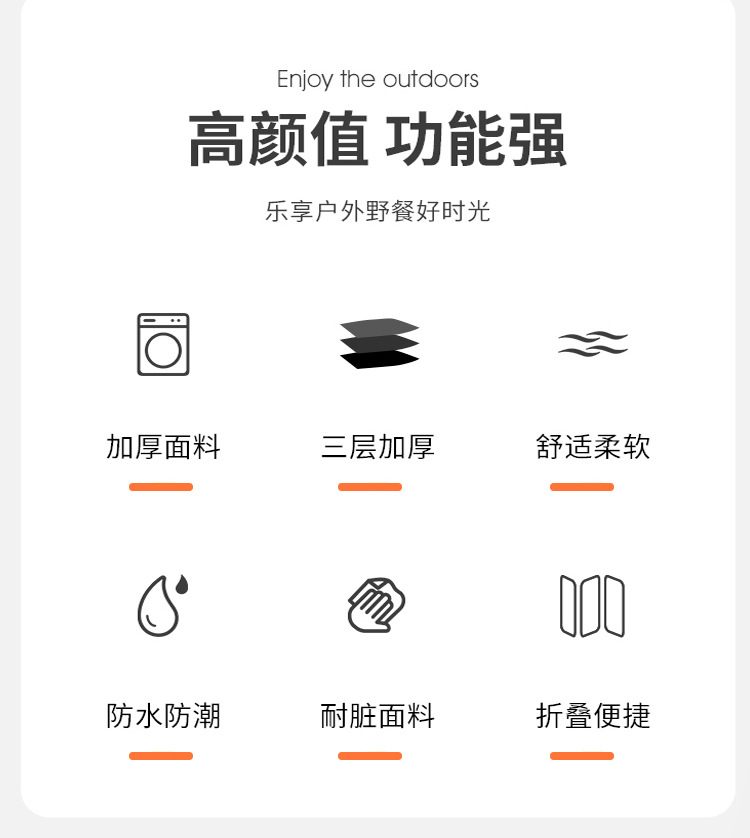 Enjoy the outdoors

高颜值 功能强

乐享户外野餐好时光

加厚面料

三层加厚

舒适柔软

防水防潮

耐脏面料

折叠便捷