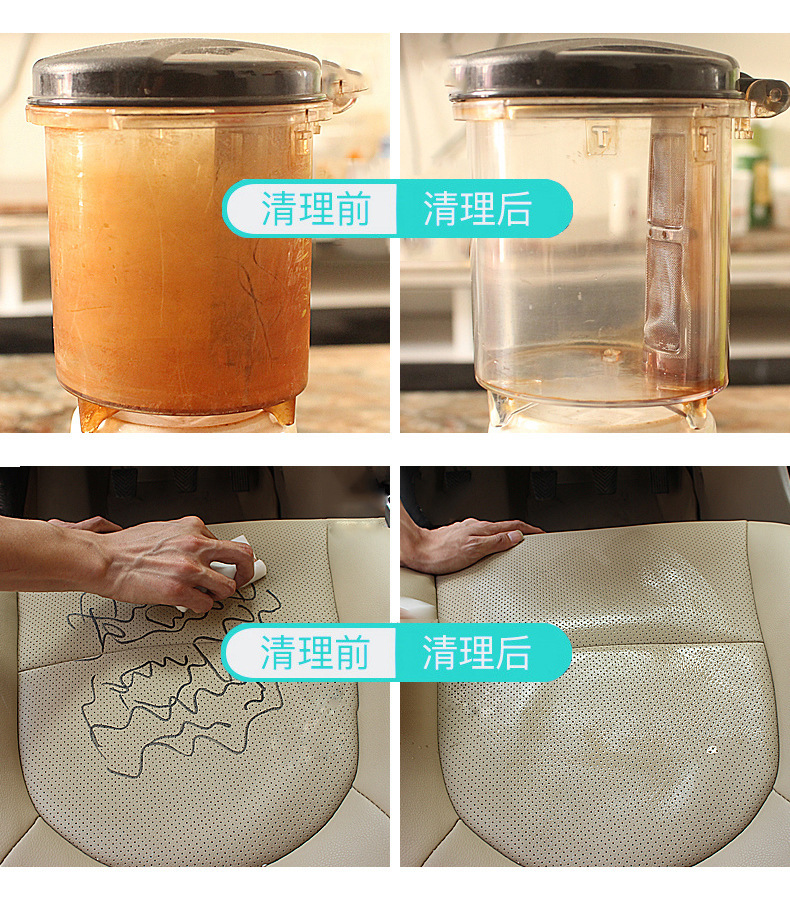 清理前 清理后

清理前 清理后