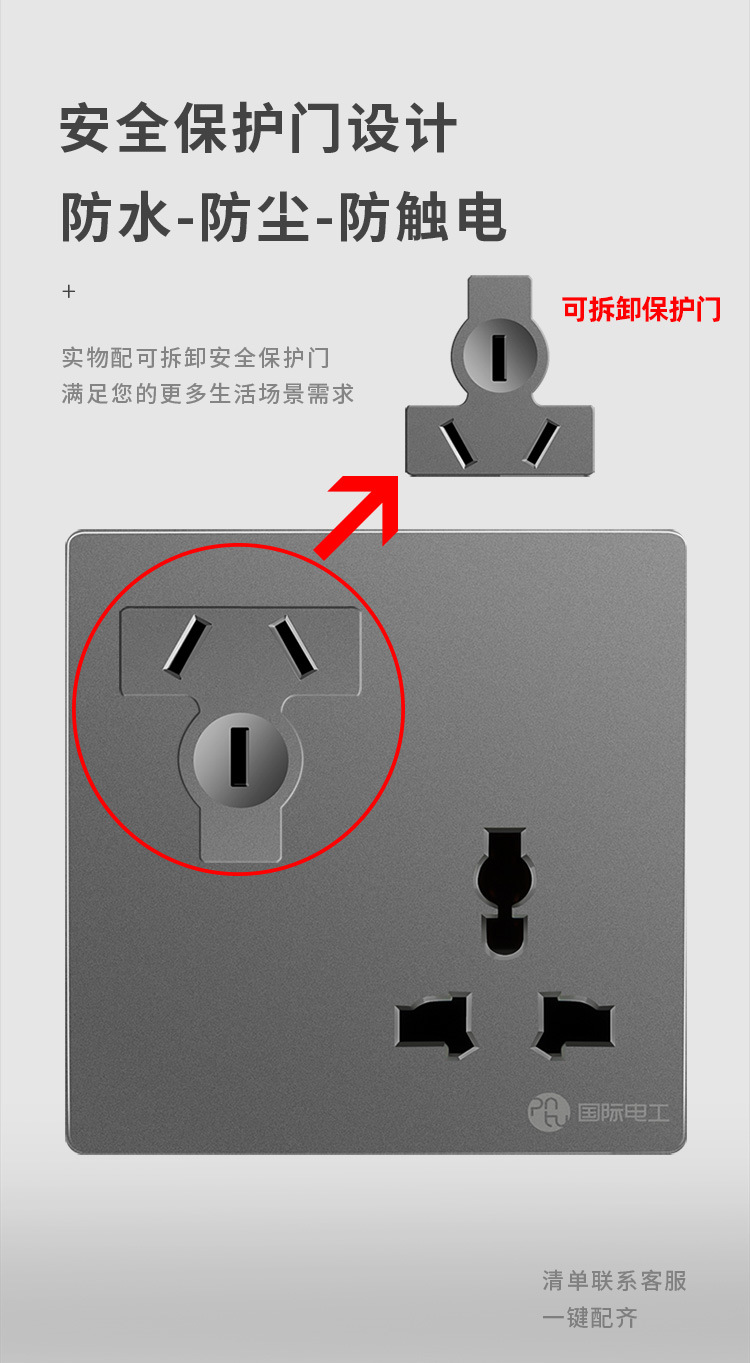 安全保护门设计
防水-防尘-防触电

+

实物配可拆卸安全保护门
满足您的更多生活场景需求

可拆卸保护门

国际电工

清单联系客服
一键配齐