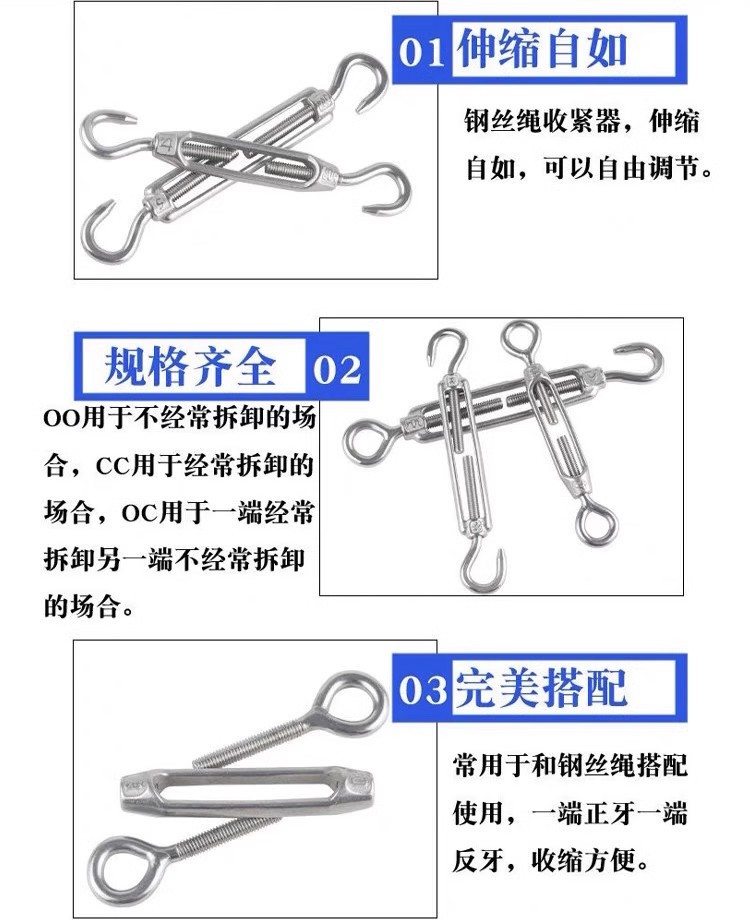 01 伸缩自如

钢丝绳收紧器，伸缩自如，可以自由调节。

规格齐全 02

OO用于不经常拆卸的场合，CC用于经常拆卸的场合，OC用于一端经常拆卸另一端不经常拆卸的场合。

03 完美搭配

常用于和钢丝绳搭配使用，一端正牙一端反牙，收缩方便。