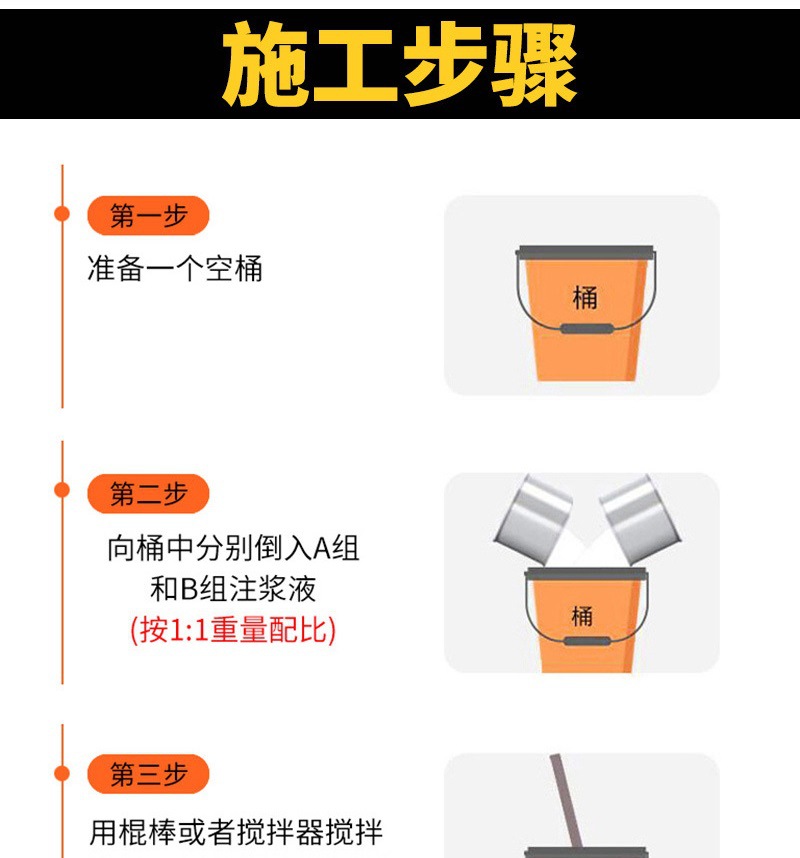 施工步骤

第一步
准备一个空桶

桶

第二步
向桶中分别倒入A组和B组注浆液
(按1:1重量配比)

桶

第三步
用棍棒或者搅拌器搅拌