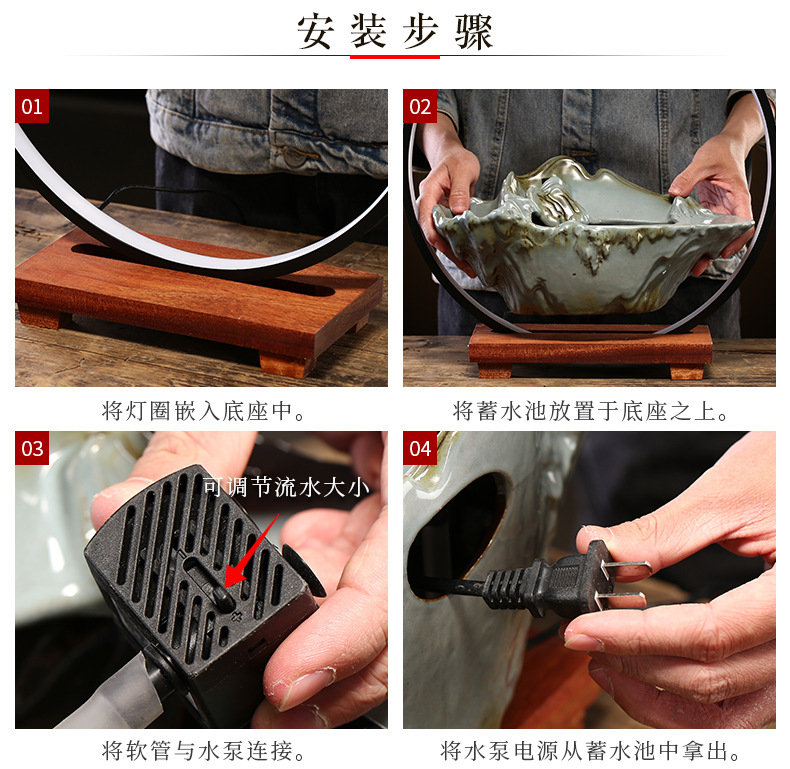 安装步骤

01

将灯圈嵌入底座中。

02

将蓄水池放置于底座之上。

03

可调节流水大小

将软管与水泵连接。

04

将水泵电源从蓄水池中拿出。