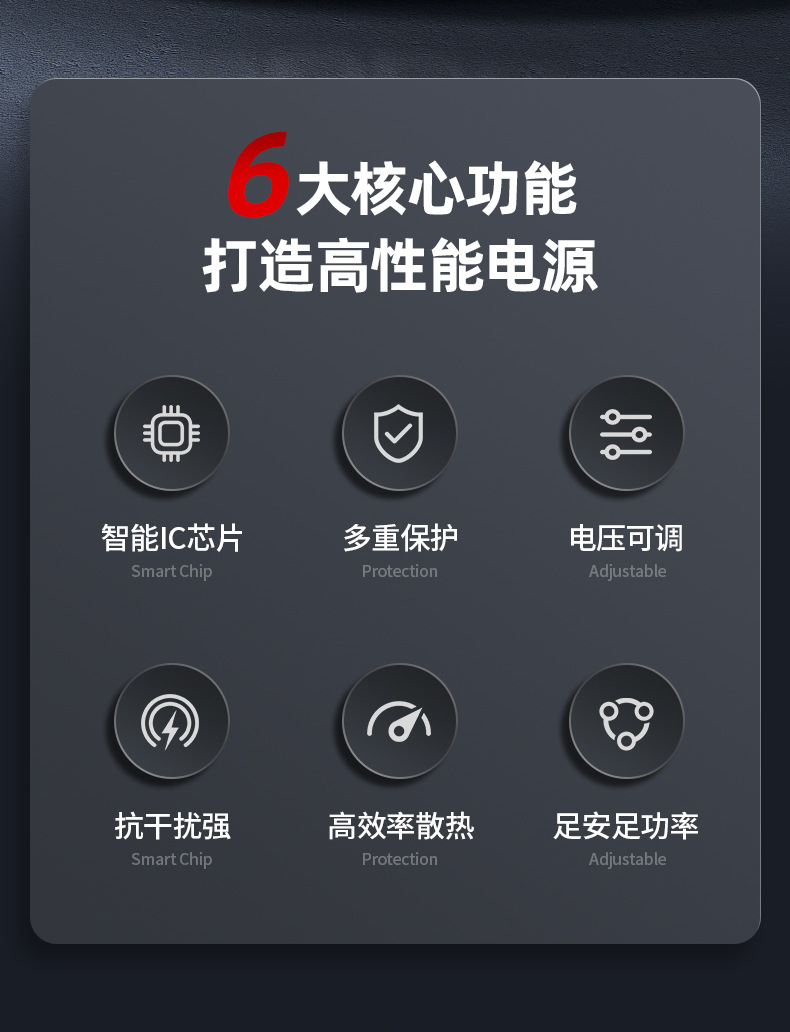 6大核心功能
打造高性能电源

智能IC芯片
Smart Chip

多重保护
Protection

电压可调
Adjustable

抗干扰强
Smart Chip

高效率散热
Protection

足安足功率
Adjustable