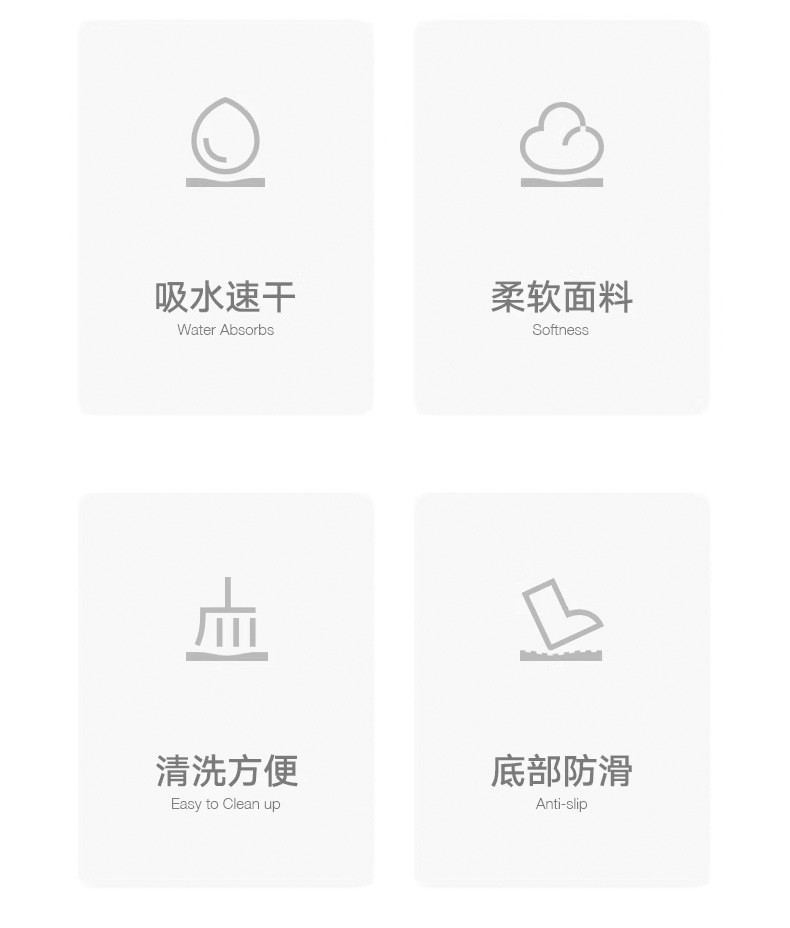 吸水速干
Water Absorbs

柔软面料
Softness

清洗方便
Easy to Clean up

底部防滑
Anti-slip