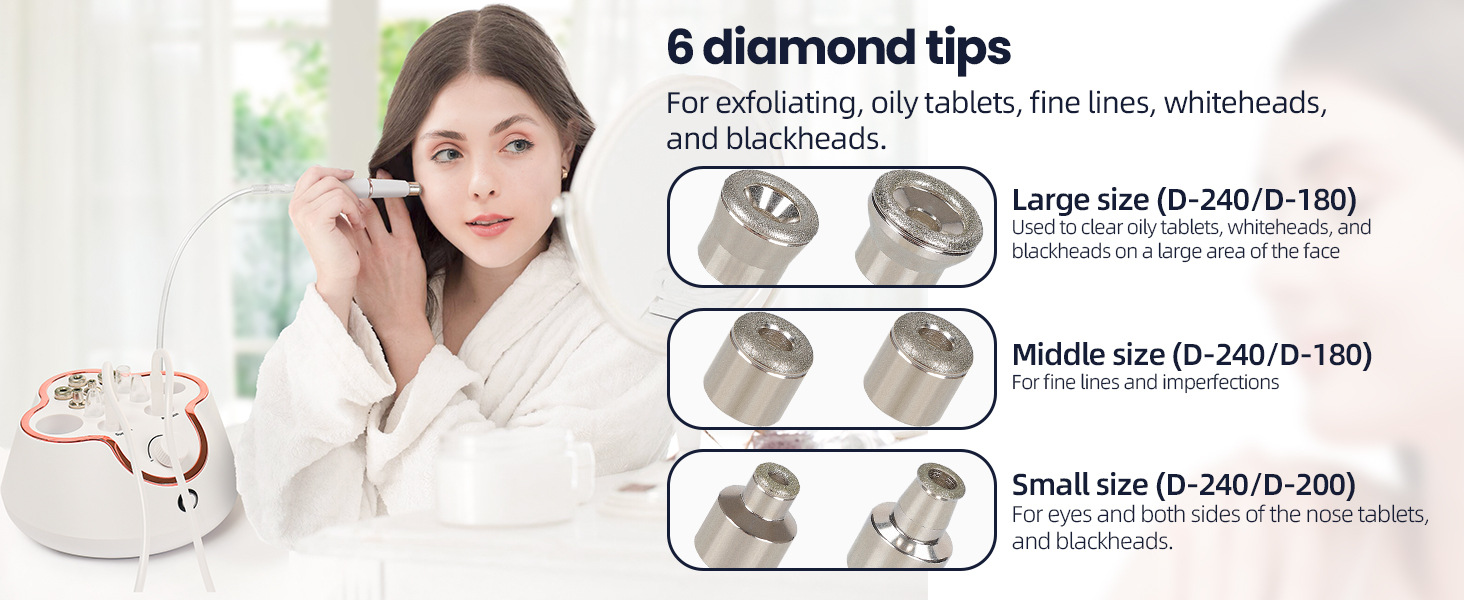 6 diamond tips

For exfoliating, oily tablets, fine lines, whiteheads, and blackheads.

Large size (D-240/D-180)
Used to clear oily tablets, whiteheads, and blackheads on a large area of the face

Middle size (D-240/D-180)
For fine lines and imperfections

Small size (D-240/D-200)
For eyes and both sides of the nose tablets, and blackheads.