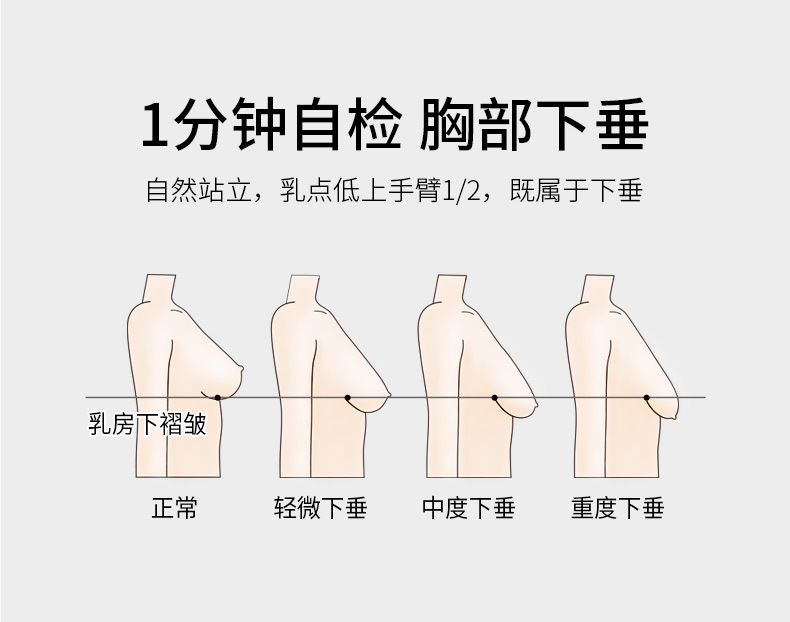 1分钟自检 胸部下垂

自然站立，乳点低上手臂1/2，既属于下垂

乳房下褶皱

正常

轻微下垂

中度下垂

重度下垂