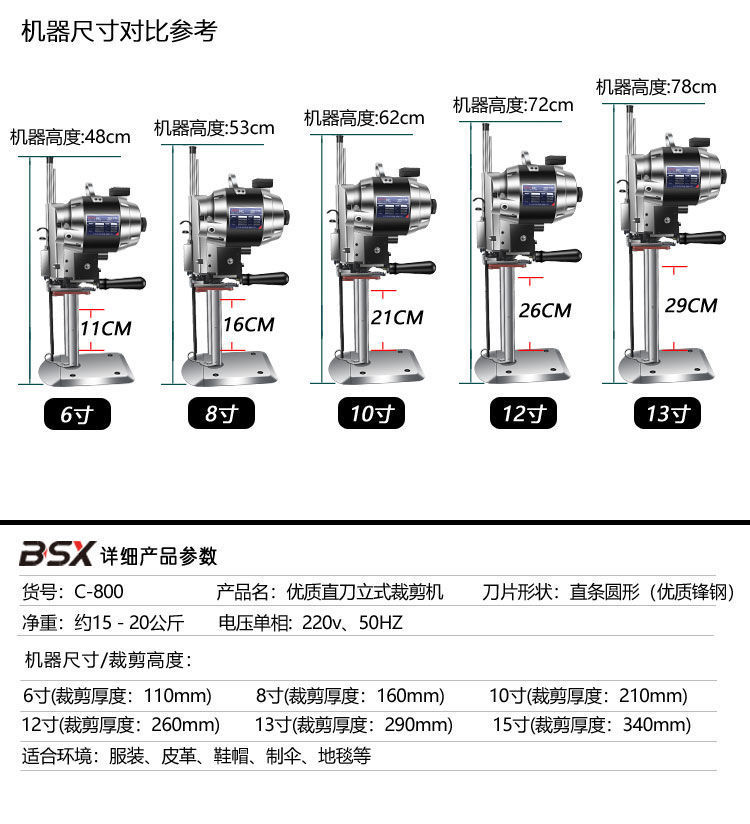 机器尺寸对比参考

机器高度:48cm
11CM
6寸

机器高度:53cm
16CM
8寸

机器高度:62cm
21CM
10寸

机器高度:72cm
26CM
12寸

机器高度:78cm
29CM
13寸

BSX 详细产品参数

货号：C-800　产品名：优质直刀立式裁剪机　刀片形状：直条圆形（优质锋钢）

净重：约15 - 20公斤　电压单相：220v、50HZ

机器尺寸/裁剪高度：

6寸(裁剪厚度：110mm)　8寸(裁剪厚度：160mm)　10寸(裁剪厚度：210mm)

12寸(裁剪厚度：260mm)　13寸(裁剪厚度：290mm)　15寸(裁剪厚度：340mm)

适合环境：服装、皮革、鞋帽、制伞、地毯等