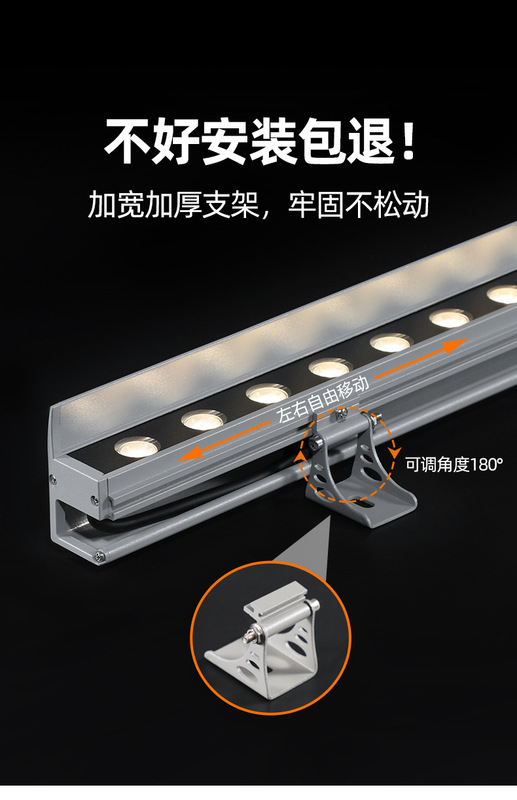 不好安装包退！

加宽加厚支架，牢固不松动

左右自由移动

可调角度180°