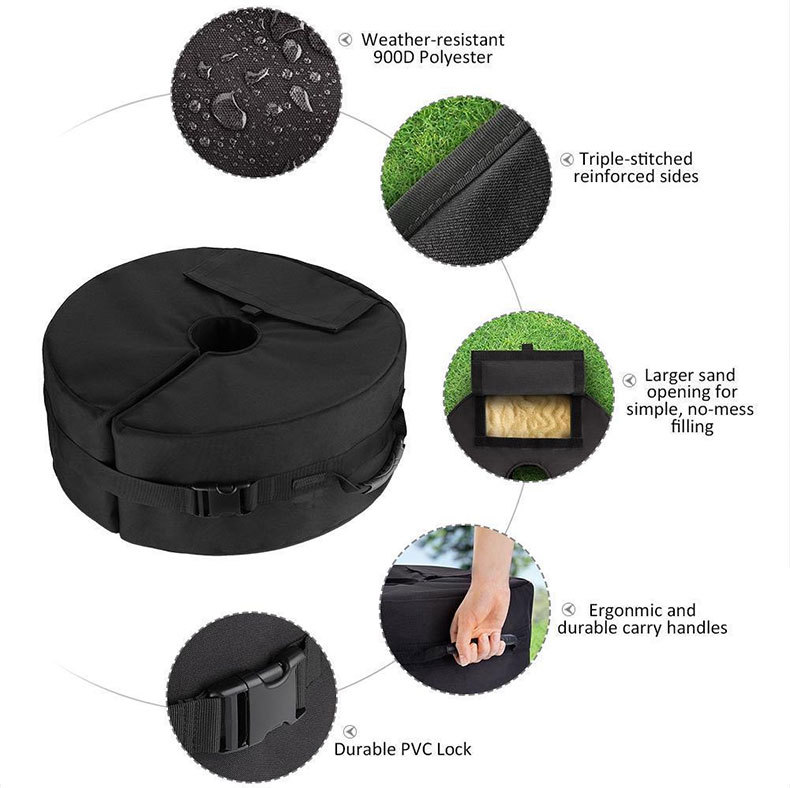 Weather-resistant 900D Polyester

Triple-stitched reinforced sides

Larger sand opening for simple, no-mess filling

Ergonmic and durable carry handles

Durable PVC Lock