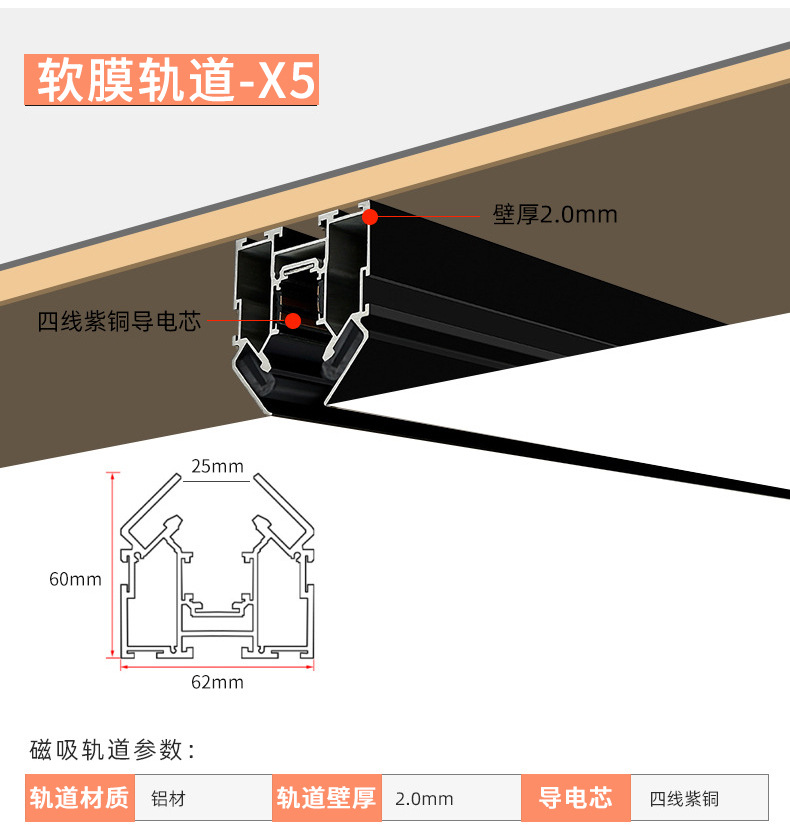 软膜轨道-X5

壁厚2.0mm

四线紫铜导电芯

25mm

60mm

62mm

磁吸轨道参数：

| 轨道材质 | 铝材 | 轨道壁厚 | 2.0mm | 导电芯 | 四线紫铜 |
|---|---|---|---|---|---|