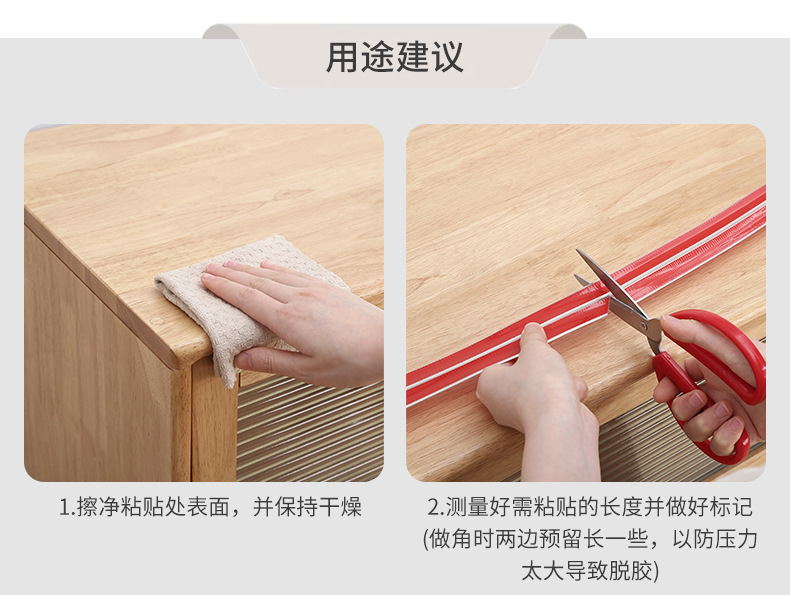 用途建议

1.擦净粘贴处表面，并保持干燥

2.测量好需粘贴的长度并做好标记
(做角时两边预留长一些，以防压力太大导致脱胶)