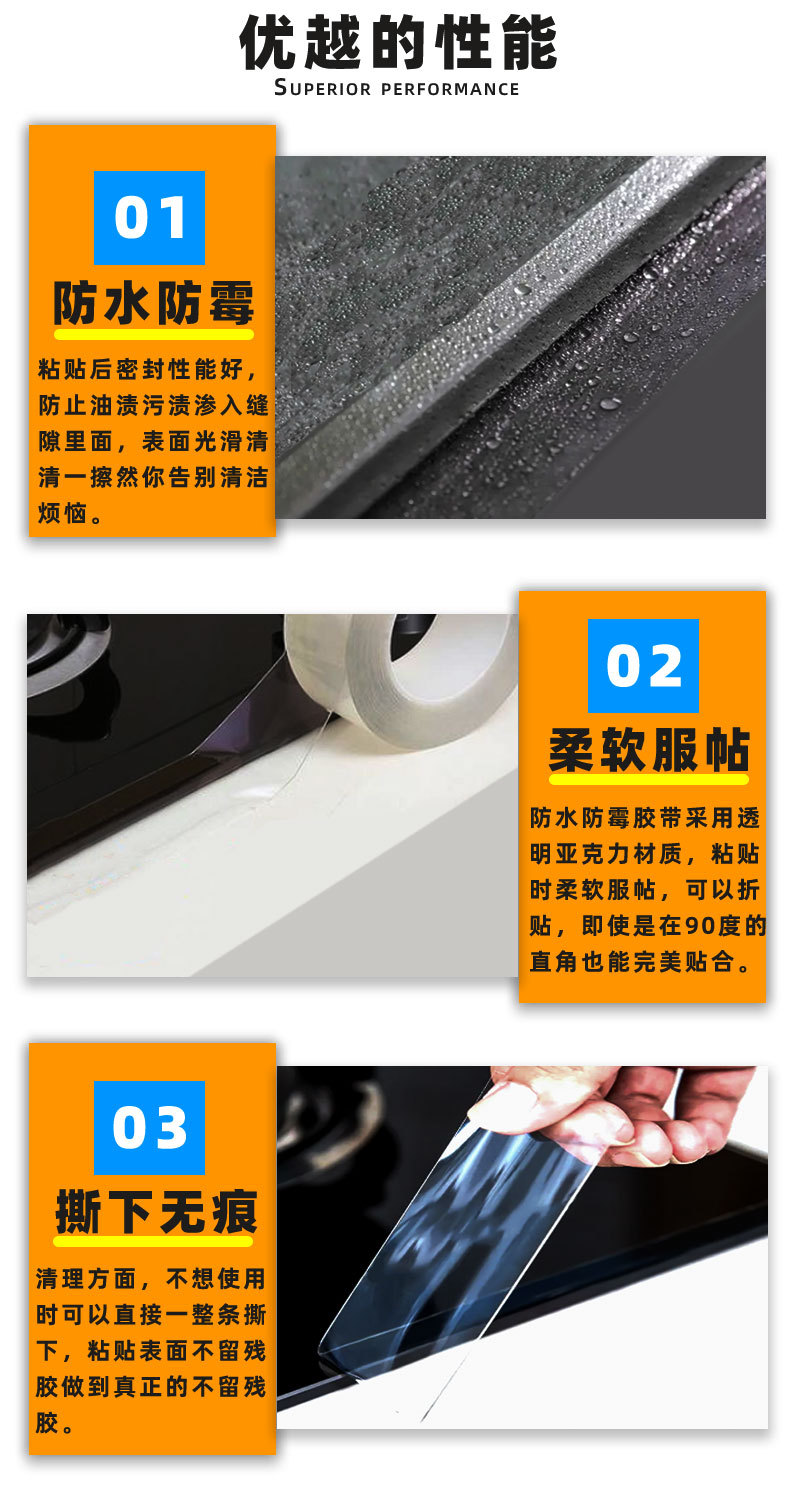 优越的性能
SUPERIOR PERFORMANCE

01
防水防霉
粘贴后密封性能好，防止油渍污渍渗入缝隙里面，表面光滑清清一擦然你告别清洁烦恼。

02
柔软服帖
防水防霉胶带采用透明亚克力材质，粘贴时柔软服帖，可以折贴，即使是在90度的直角也能完美贴合。

03
撕下无痕
清理方面，不想使用时可以直接一整条撕下，粘贴表面不留残胶做到真正的不留残胶。