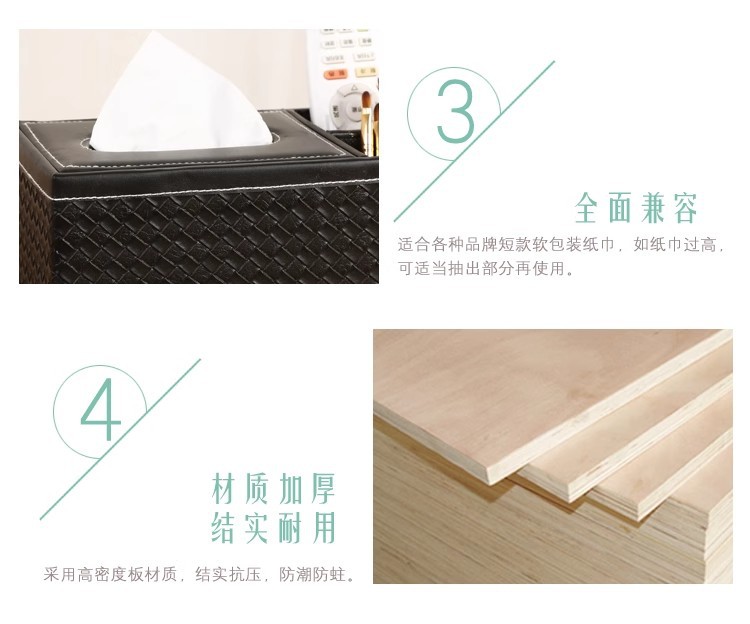 3

全面兼容

适合各种品牌短款软包装纸巾，如纸巾过高，可适当抽出部分再使用。

4

材质加厚
结实耐用

采用高密度板材质，结实抗压，防潮防蛀。