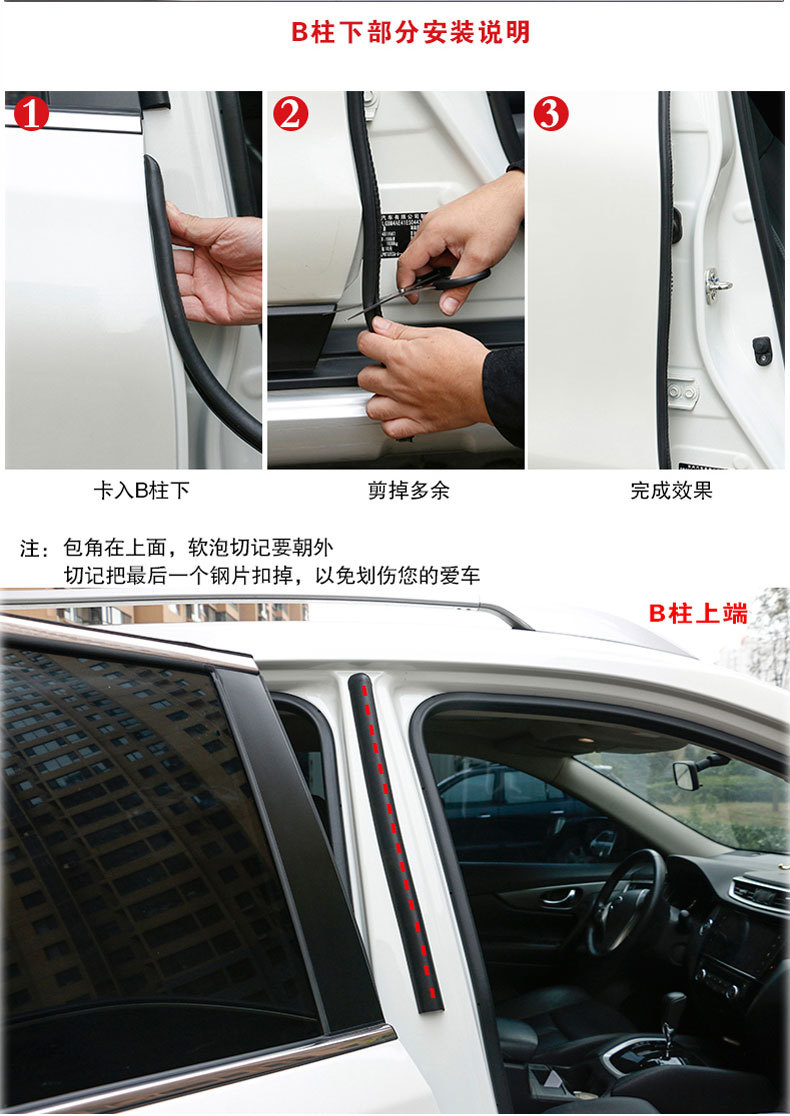 B柱下部分安装说明

1

2

3

卡入B柱下

剪掉多余

完成效果

注：包角在上面，软泡切记要朝外
切记把最后一个钢片扣掉，以免划伤您的爱车

B柱上端